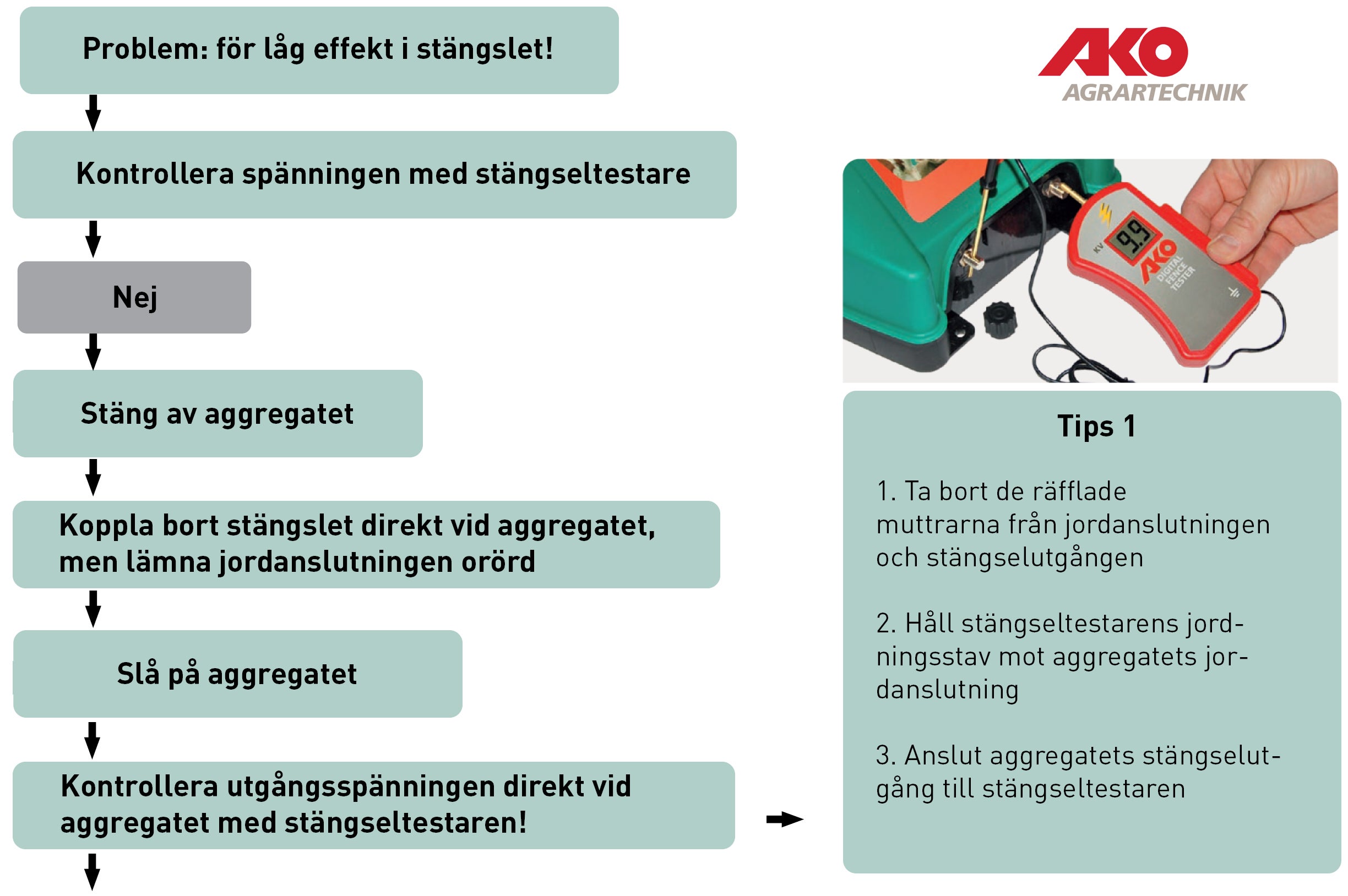 Problem: för låg effekt i stängslet!

Kontrollera spänningen med stängseltestare

Nej

Stäng av aggregatet

Koppla bort stängslet direkt vid aggregatet, men lämna jordanslutningen orörd

Slå på aggregatet

Kontrollera utgångsspänningen direkt vid aggregatet med stängseltestaren!

AKO
AGRARTECHNIK

KV
9,9
AKO
DIGITAL FENCE TESTER

Tips 1

1. Ta bort de räfflade muttrarna från jordanslutningen och stängselutgången

2. Håll stängseltestarens jordningsstav mot aggregatets jordanslutning

3. Anslut aggregatets stängselutgång till stängseltestaren