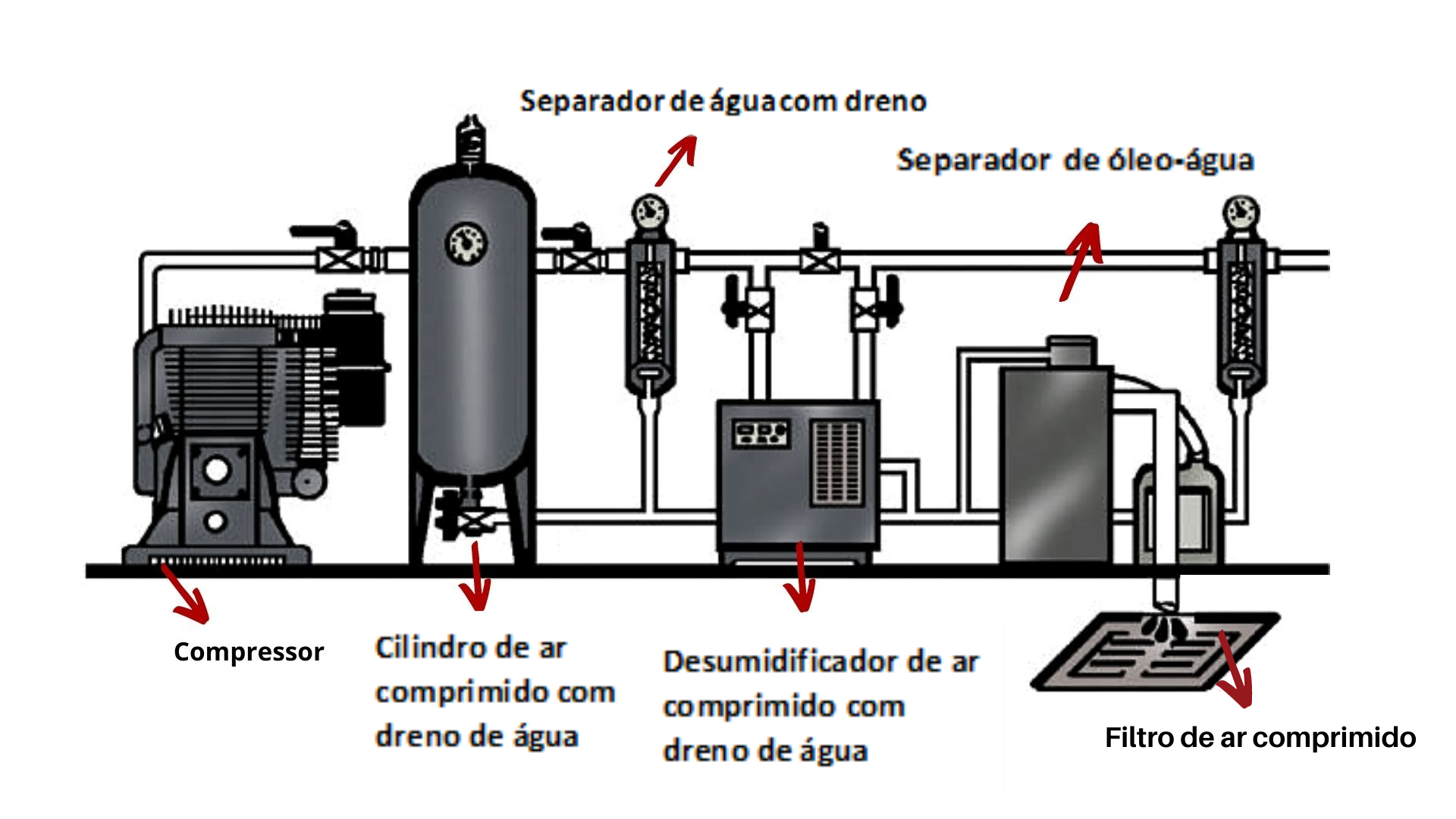 Separador de água com dreno

Separador de óleo-água

Compressor

Cilindro de ar comprimido com dreno de água

Desumidificador de ar comprimido com dreno de água

Filtro de ar comprimido