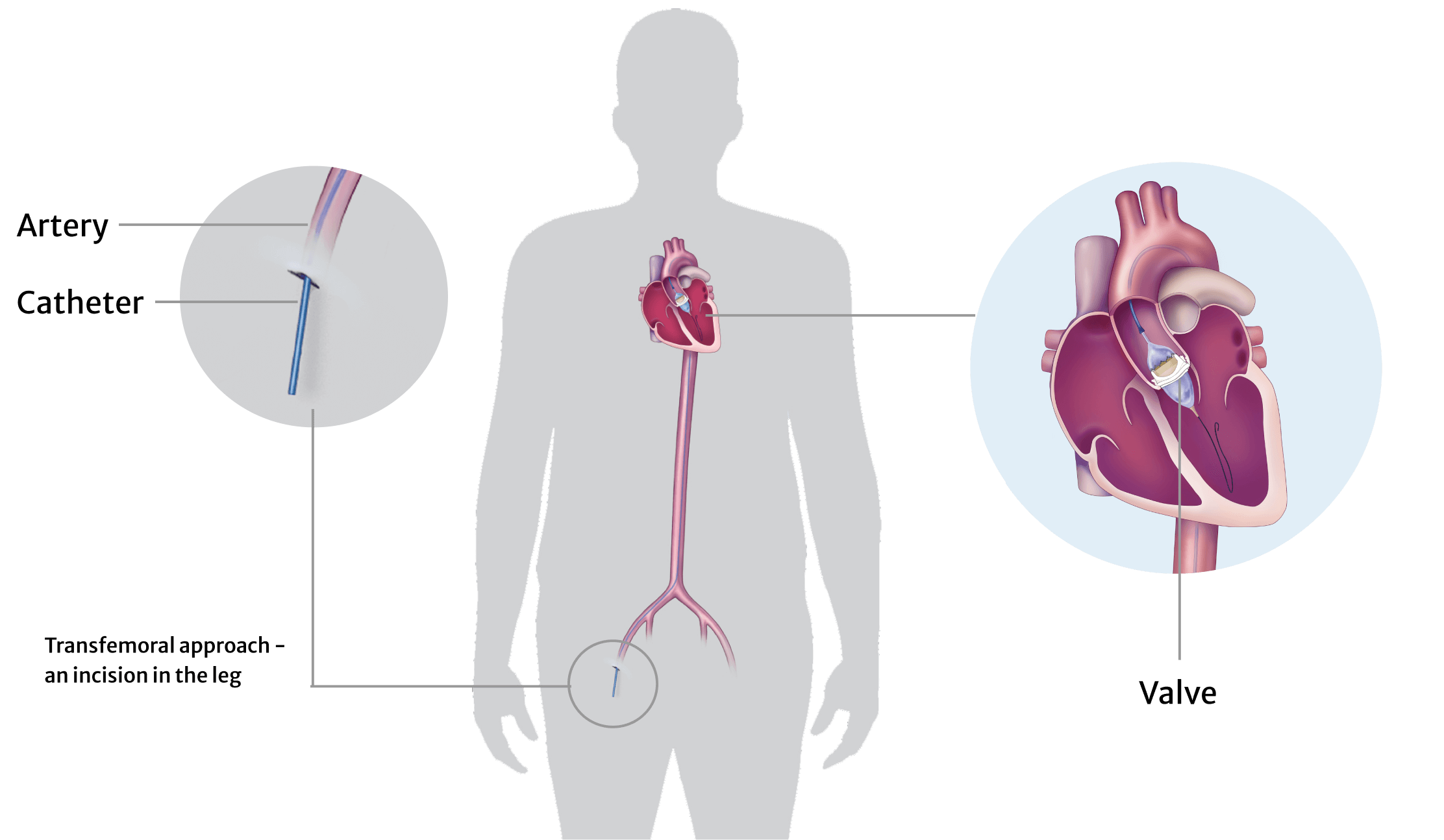 Artery

Catheter

Transfemoral approach – an incision in the leg

Valve