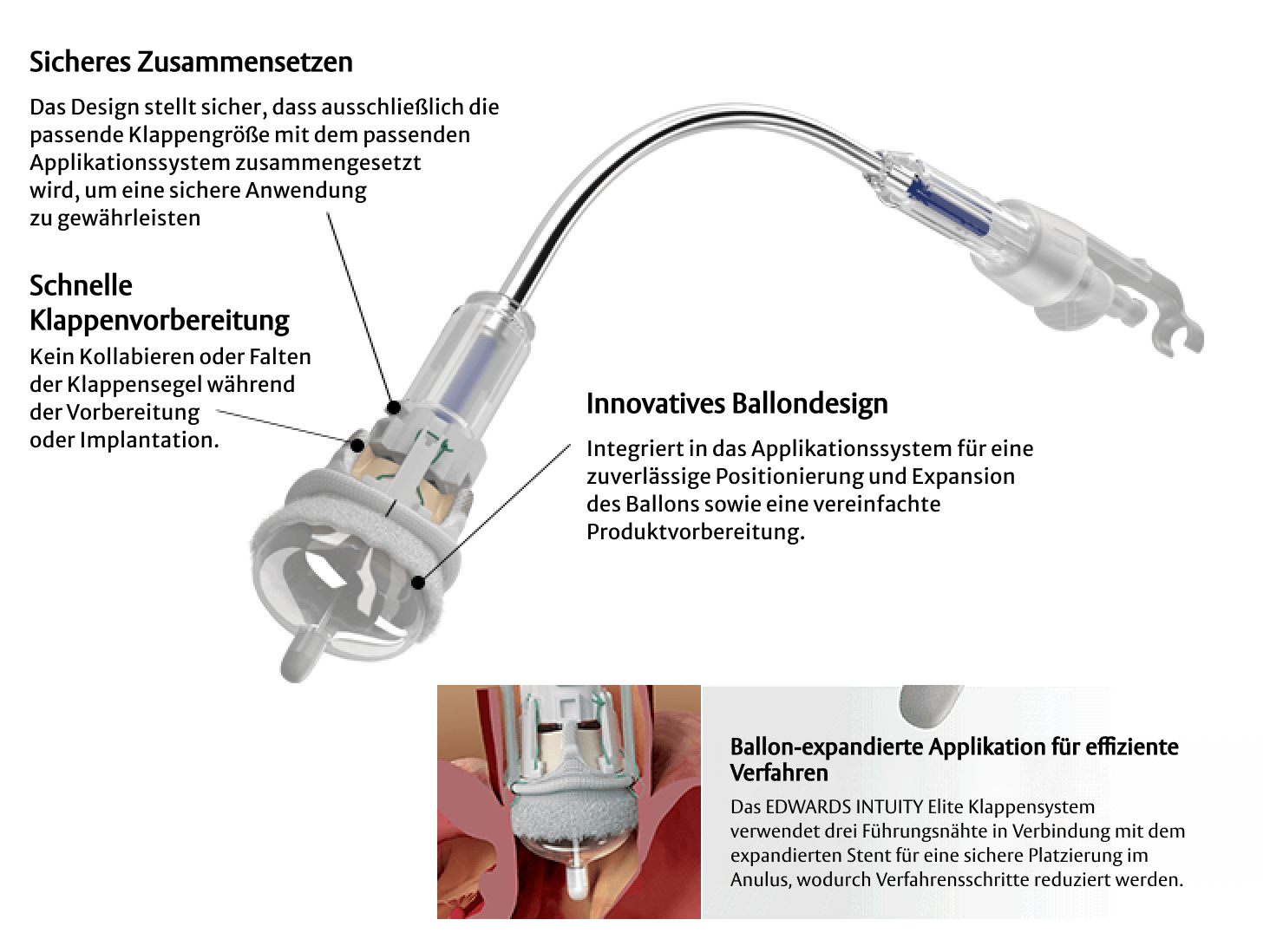 Sicheres Zusammensetzen

Das Design stellt sicher, dass ausschließlich die passende Klappengröße mit dem passenden Applikationssystem zusammengesetzt wird, um eine sichere Anwendung zu gewährleisten

Schnelle Klappenvorbereitung

Kein Kollabieren oder Falten der Klappensegel während der Vorbereitung oder Implantation.

Innovatives Ballondesign

Integriert in das Applikationssystem für eine zuverlässige Positionierung und Expansion des Ballons sowie eine vereinfachte Produktvorbereitung.

Ballon-expandierte Applikation für effiziente Verfahren

Das EDWARDS INTUITY Elite Klappensystem verwendet drei Führungsnähte in Verbindung mit dem expandierten Stent für eine sichere Platzierung im Anulus, wodurch Verfahrensschritte reduziert werden.