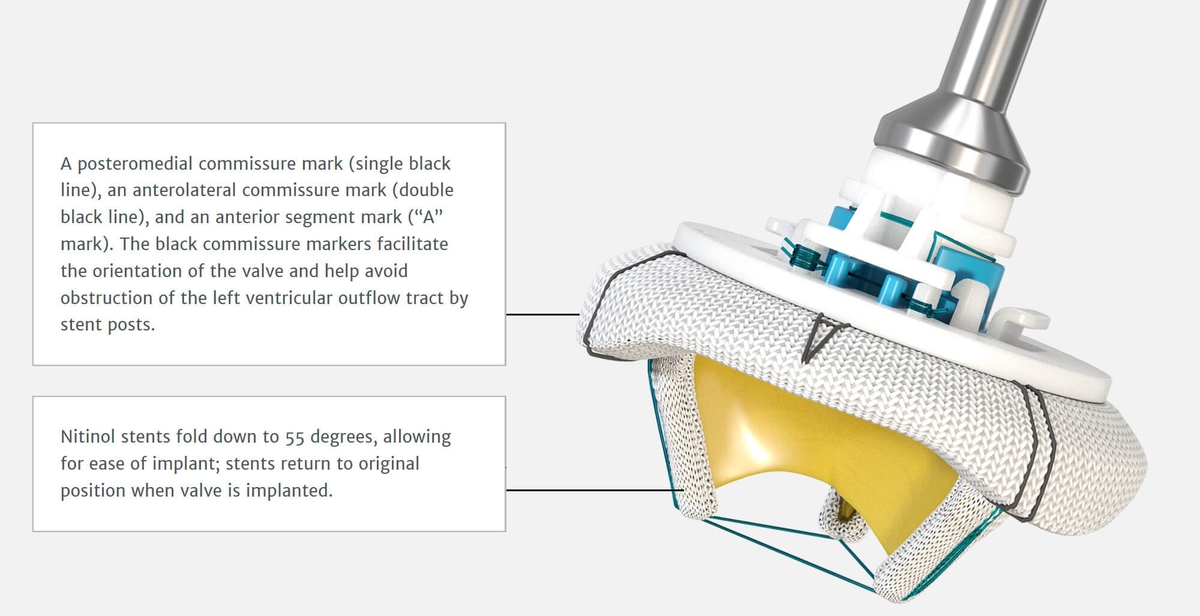 A posteromedial commissure mark (single black line), an anterolateral commissure mark (double black line), and an anterior segment mark (“A” mark). The black commissure markers facilitate the orientation of the valve and help avoid obstruction of the left ventricular outflow tract by stent posts.

Nitinol stents fold down to 55 degrees, allowing for ease of implant; stents return to original position when valve is implanted.