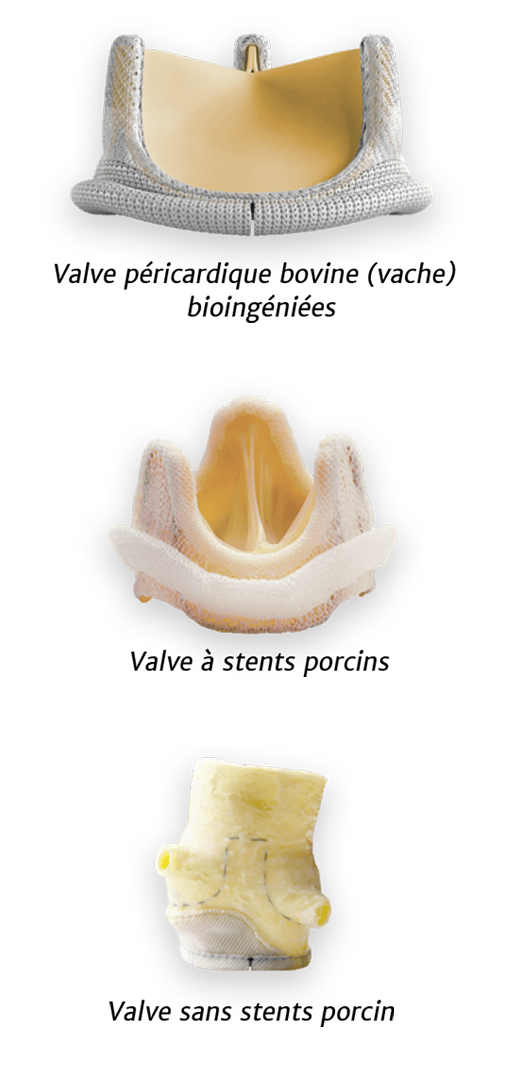 Valve péricardique bovine (vache) bioingéniées

Valve à stents porcins

Valve sans stents porcin