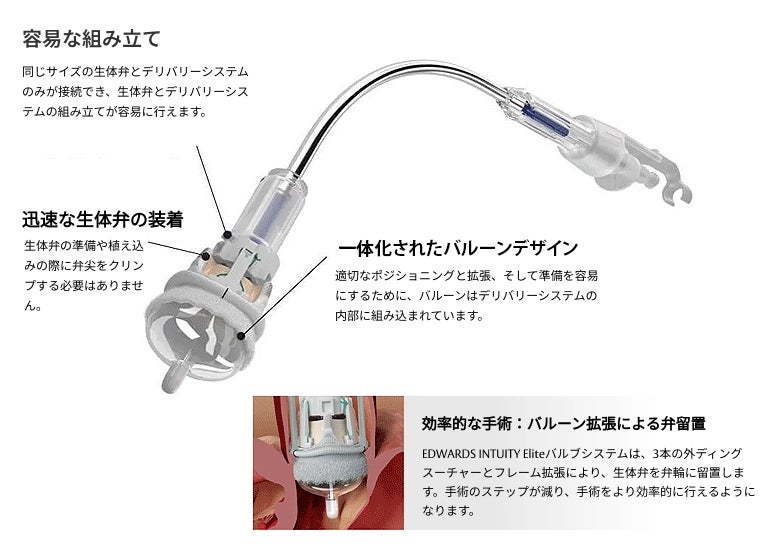 容易な組み立て

同じサイズの生体弁とデリバリーシステムのみが接続でき、生体弁とデリバリーシステムの組み立てが容易に行えます。

迅速な生体弁の装着

生体弁の準備や植え込みの際に弁尖をクリンプする必要はありません。

一体化されたバルーンデザイン

適切なポジショニングと拡張、そして準備を容易にするために、バルーンはデリバリーシステムの内部に組み込まれています。

効率的な手術：バルーン拡張による弁留置

EDWARDS INTUITY Eliteバルブシステムは、3本の外ディングスーチャーとフレーム拡張により、生体弁を弁輪に留置します。手術のステップが減り、手術をより効率的に行えるようになります。