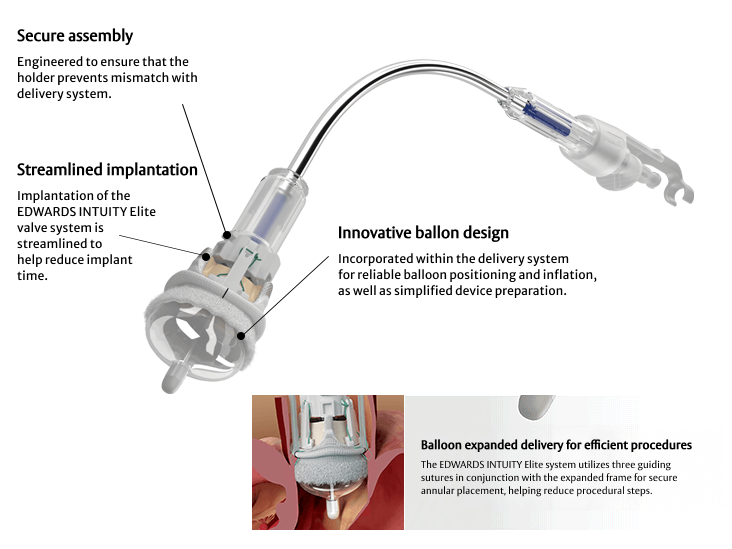 Secure assembly

Engineered to ensure that the holder prevents mismatch with delivery system.

Streamlined implantation

Implantation of the EDWARDS INTUITY Elite valve system is streamlined to help reduce implant time.

Innovative ballon design

Incorporated within the delivery system for reliable balloon positioning and inflation, as well as simplified device preparation.

Balloon expanded delivery for efficient procedures

The EDWARDS INTUITY Elite system utilizes three guiding sutures in conjunction with the expanded frame for secure annular placement, helping reduce procedural steps.