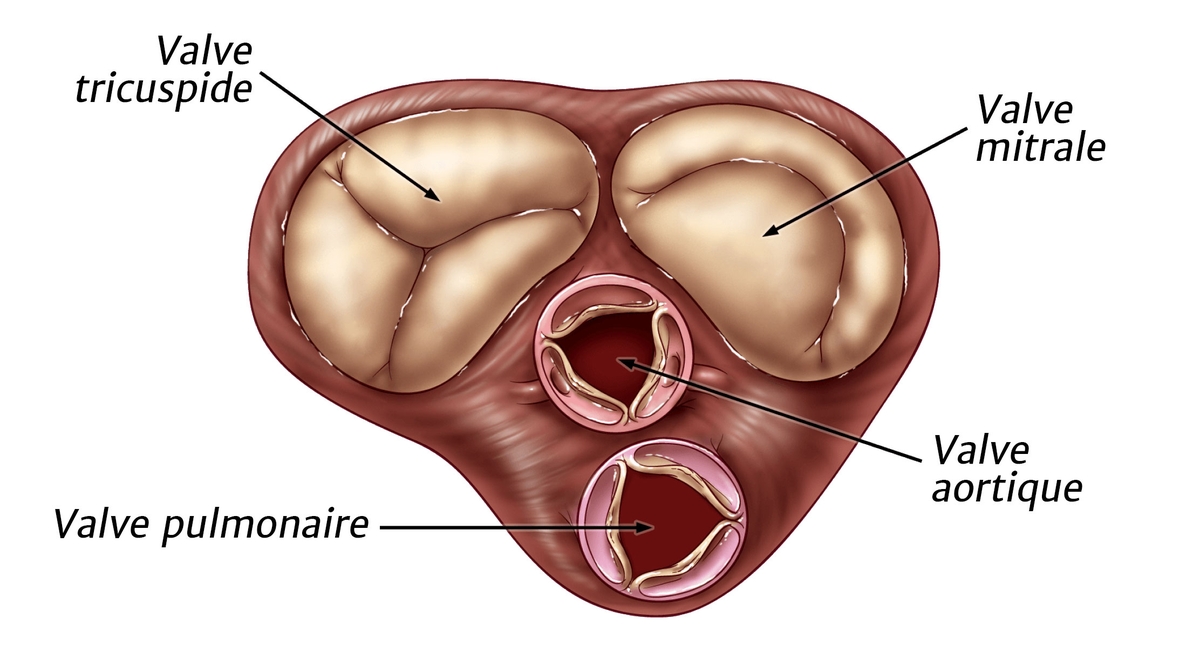 Valve tricuspide

Valve mitrale

Valve aortique

Valve pulmonaire