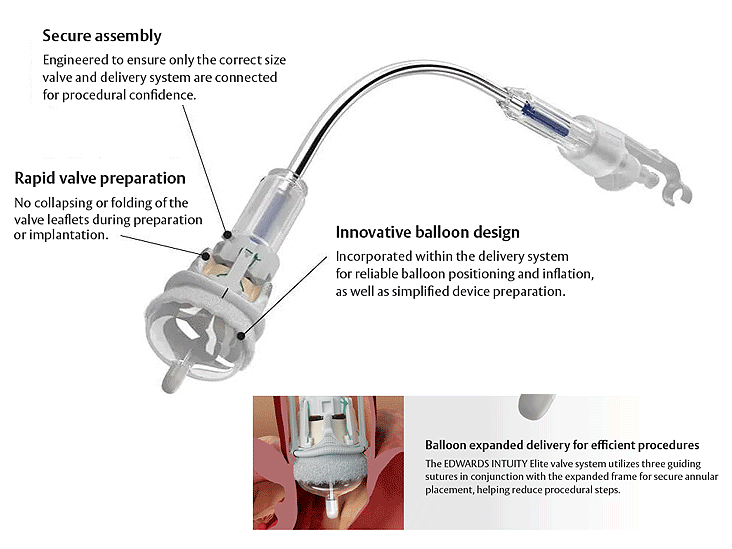 Secure assembly

Engineered to ensure only the correct size valve and delivery system are connected for procedural confidence.

Rapid valve preparation

No collapsing or folding of the valve leaflets during preparation or implantation.

Innovative balloon design

Incorporated within the delivery system for reliable balloon positioning and inflation, as well as simplified device preparation.

Balloon expanded delivery for efficient procedures

The EDWARDS INTUITY Elite valve system utilizes three guiding sutures in conjunction with the expanded frame for secure annular placement, helping reduce procedural steps.