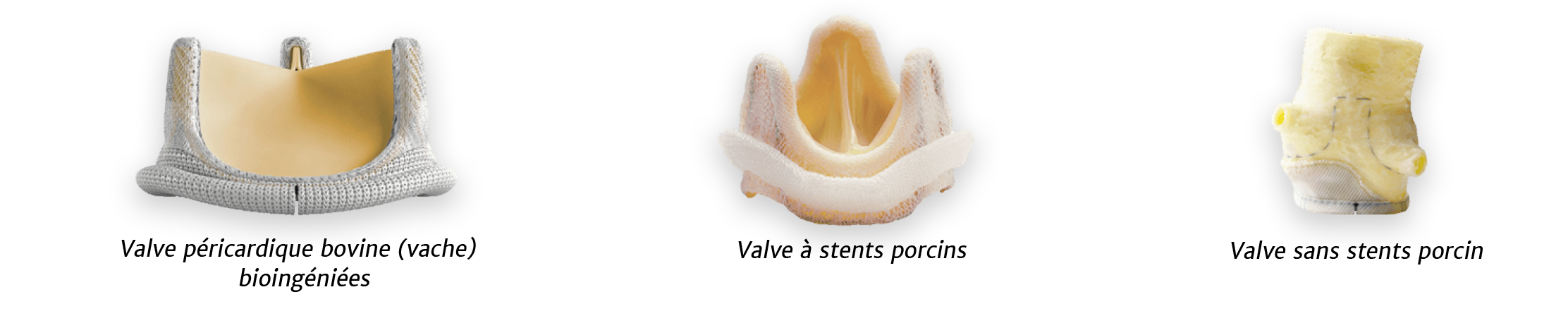 Valve péricardique bovine (vache) bioingéniées

Valve à stents porcins

Valve sans stents porcin