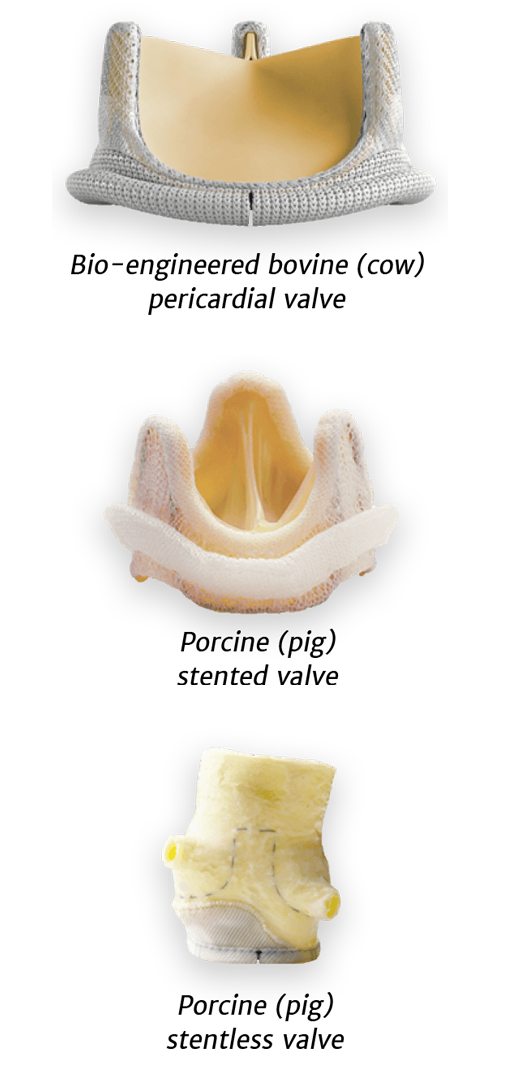 Bio-engineered bovine (cow) pericardial valve

Porcine (pig) stented valve

Porcine (pig) stentless valve