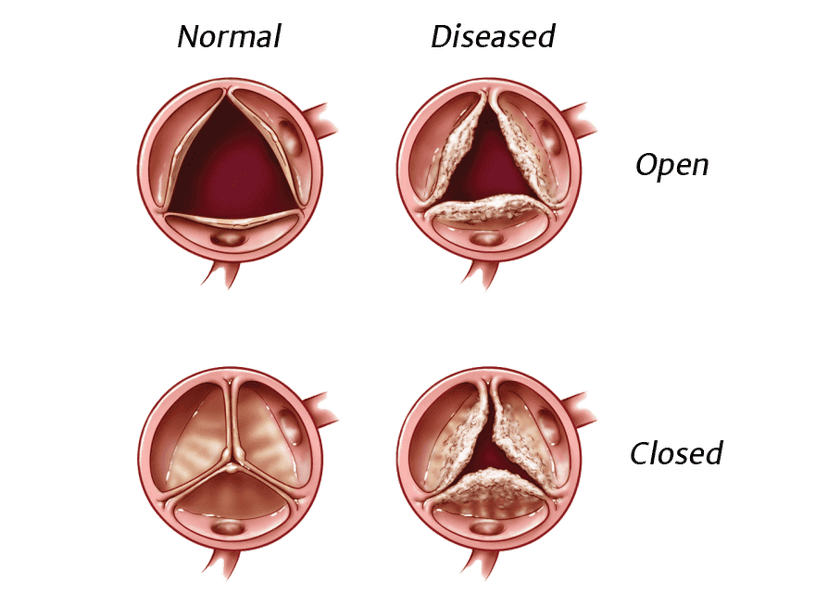 Normal

Diseased

Open

Closed