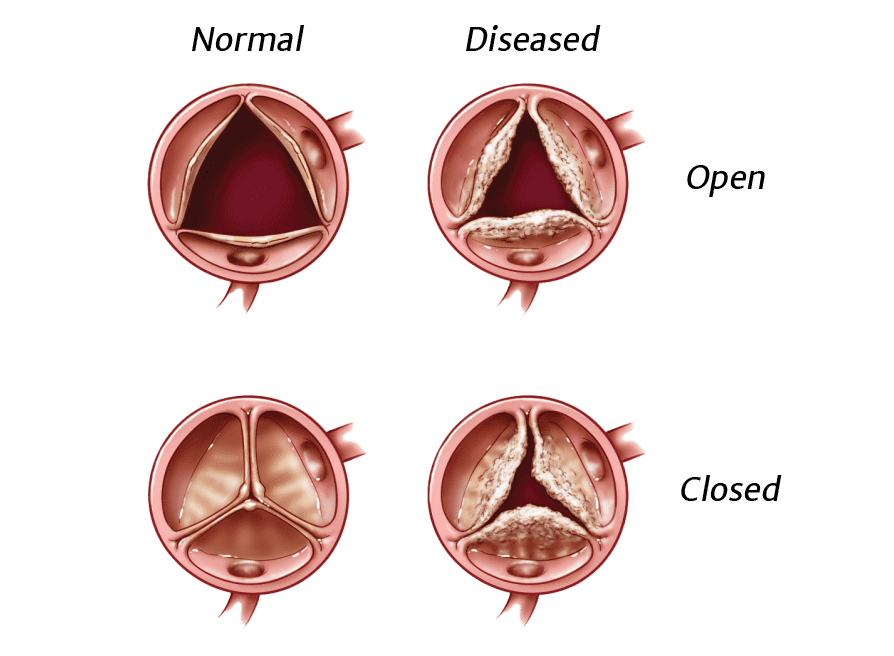 Normal

Diseased

Open

Closed