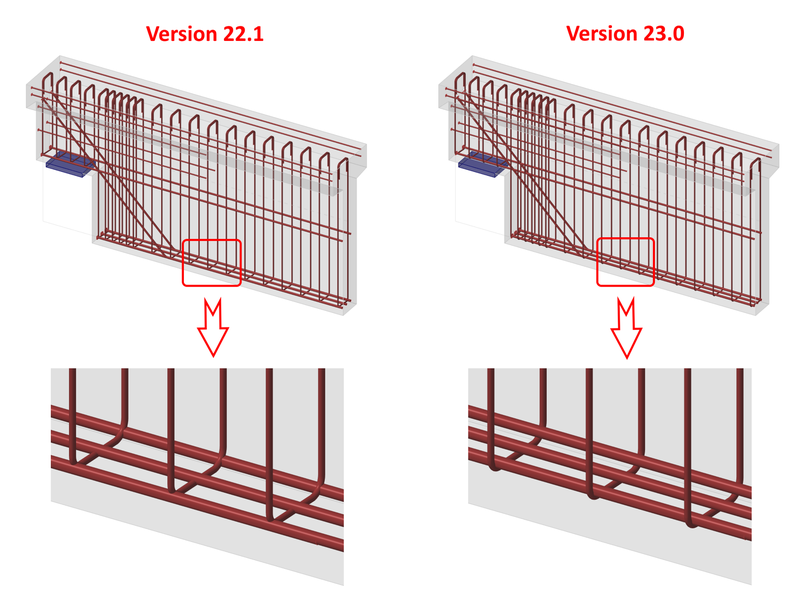 Version 22.1

Version 23.0