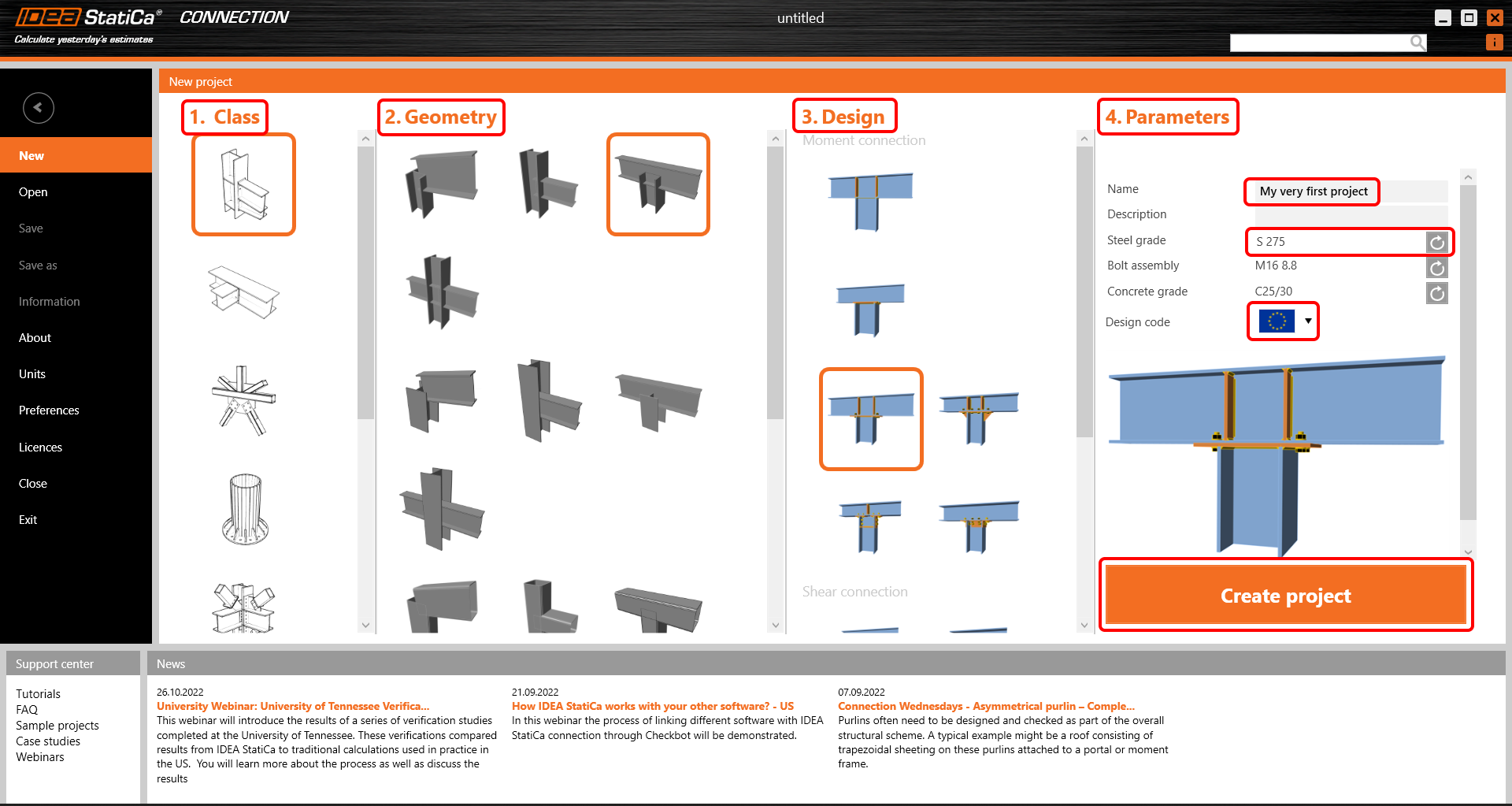 IDEA StatiCa® CONNECTION
Calculate yesterday's estimates

untitled

New project

New
Open
Save
Save as
Information
About
Units
Preferences
Licences
Close
Exit

1. Class

2. Geometry

3. Design

Moment connection

Shear connection

4. Parameters

Name My very first project
Description
Steel grade S 275
Bolt assembly M16 8.8
Concrete grade C25/30
Design code

Create project

Support center

Tutorials
FAQ
Sample projects
Case studies
Webinars

News

26.10.2022
University Webinar: University of Tennessee Verifica...
This webinar will introduce the results of a series of verification studies completed at the University of Tennessee. These verifications compared results from IDEA StatiCa to traditional calculations used in practice in the US. You will learn more about the process as well as discuss the results

21.09.2022
How IDEA StatiCa works with your other software? - US
In this webinar the process of linking different software with IDEA StatiCa connection through Checkbot will be demonstrated.

07.09.2022
Connection Wednesdays - Asymmetrical purlin – Comple...
Purlins often need to be designed and checked as part of the overall structural scheme. A typical example might be a roof consisting of trapezoidal sheeting on these purlins attached to a portal or moment frame.