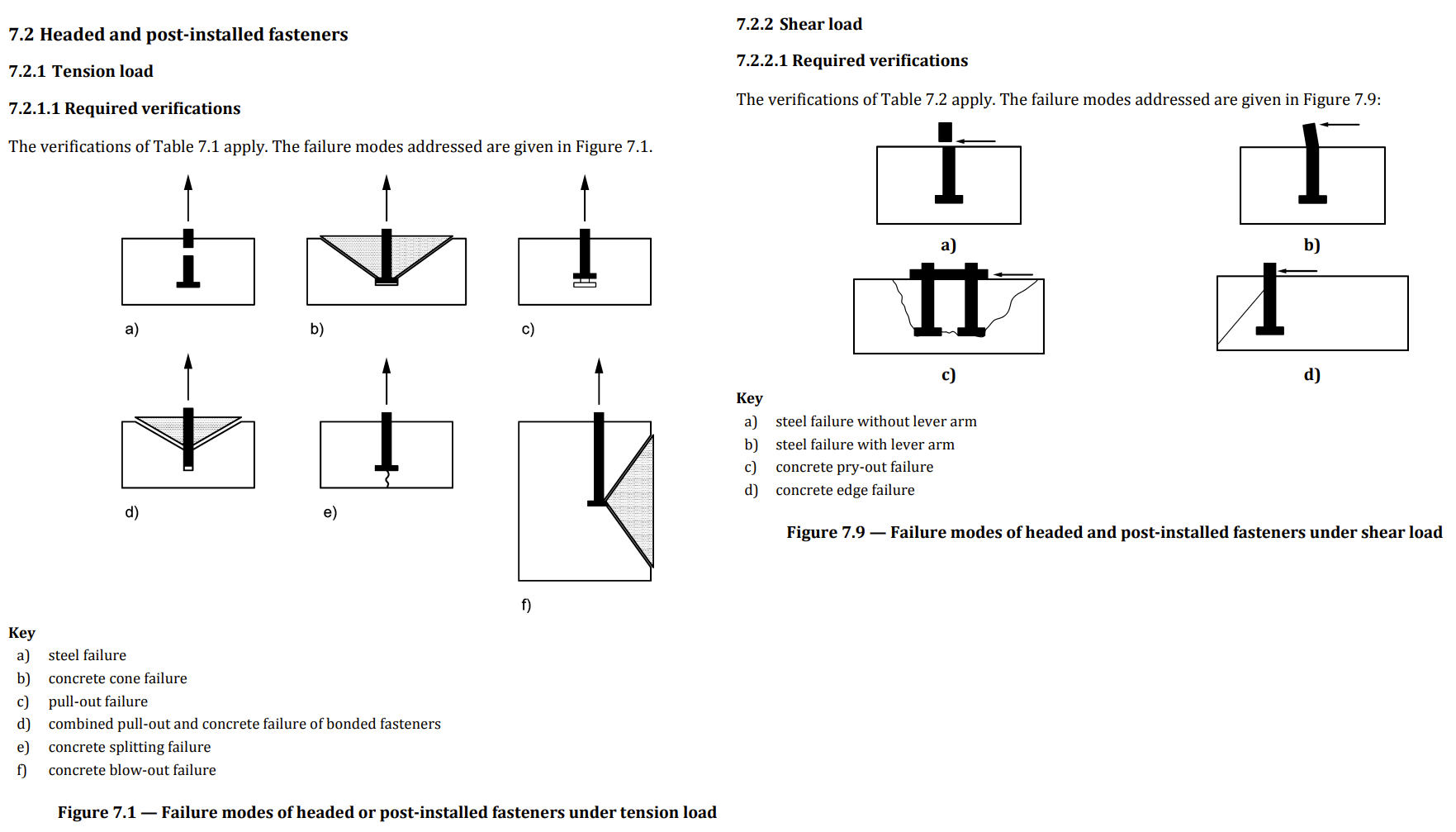 7.2 Headed and post-installed fasteners

7.2.1 Tension load

7.2.1.1 Required verifications

The verifications of Table 7.1 apply. The failure modes addressed are given in Figure 7.1.

a)

b)

c)

d)

e)

f)

Key

a) steel failure

b) concrete cone failure

c) pull-out failure

d) combined pull-out and concrete failure of bonded fasteners

e) concrete splitting failure

f) concrete blow-out failure

Figure 7.1 — Failure modes of headed or post-installed fasteners under tension load

7.2.2 Shear load

7.2.2.1 Required verifications

The verifications of Table 7.2 apply. The failure modes addressed are given in Figure 7.9:

a)

b)

c)

d)

Key

a) steel failure without lever arm

b) steel failure with lever arm

c) concrete pry-out failure

d) concrete edge failure

Figure 7.9 — Failure modes of headed and post-installed fasteners under shear load