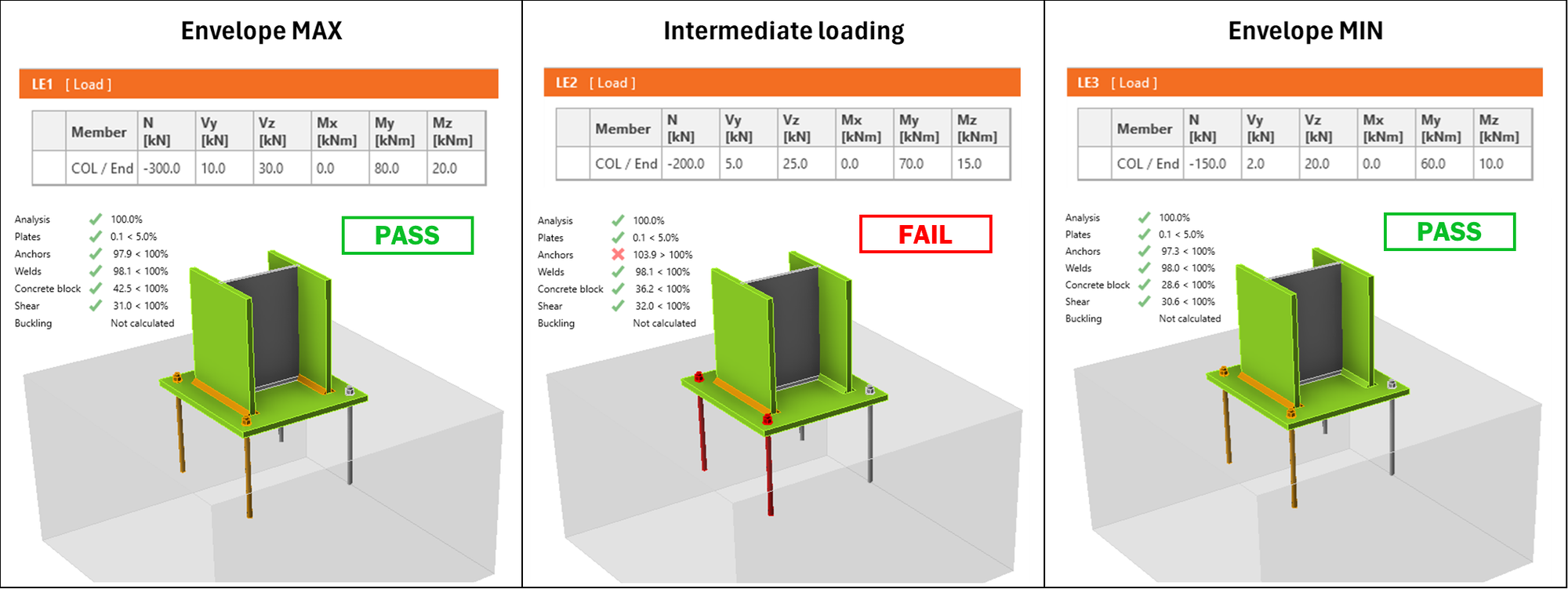 Envelope MAX

LE1 [ Load ]

| | Member | N [kN] | Vy [kN] | Vz [kN] | Mx [kNm] | My [kNm] | Mz [kNm] |
|---|---|---|---|---|---|---|---|
| | COL / End | -300.0 | 10.0 | 30.0 | 0.0 | 80.0 | 20.0 |

Analysis 100.0%
Plates 0.1 < 5.0%
Anchors 97.9 < 100%
Welds 98.1 < 100%
Concrete block 42.5 < 100%
Shear 31.0 < 100%
Buckling Not calculated

PASS

Intermediate loading

LE2 [ Load ]

| | Member | N [kN] | Vy [kN] | Vz [kN] | Mx [kNm] | My [kNm] | Mz [kNm] |
|---|---|---|---|---|---|---|---|
| | COL / End | -200.0 | 5.0 | 25.0 | 0.0 | 70.0 | 15.0 |

Analysis 100.0%
Plates 0.1 < 5.0%
Anchors 103.9 > 100%
Welds 98.1 < 100%
Concrete block 36.2 < 100%
Shear 32.0 < 100%
Buckling Not calculated

FAIL

Envelope MIN

LE3 [ Load ]

| | Member | N [kN] | Vy [kN] | Vz [kN] | Mx [kNm] | My [kNm] | Mz [kNm] |
|---|---|---|---|---|---|---|---|
| | COL / End | -150.0 | 2.0 | 20.0 | 0.0 | 60.0 | 10.0 |

Analysis 100.0%
Plates 0.1 < 5.0%
Anchors 97.3 < 100%
Welds 98.0 < 100%
Concrete block 28.6 < 100%
Shear 30.6 < 100%
Buckling Not calculated

PASS