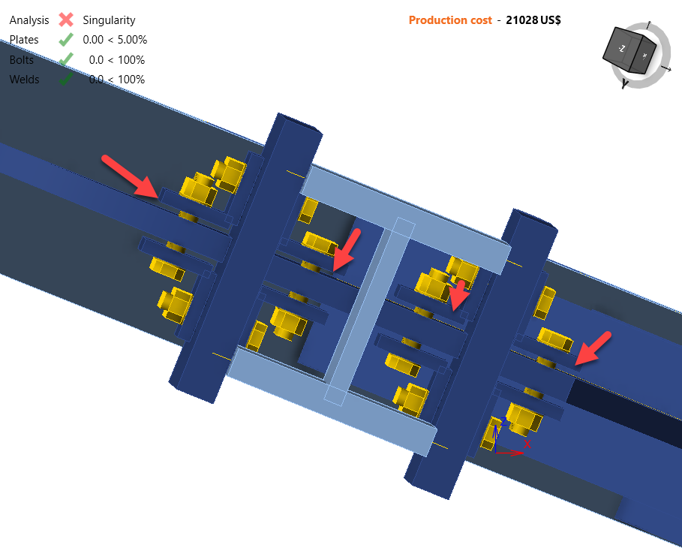 Analysis Singularity
Plates 0.00 < 5.00%
Bolts 0.0 < 100%
Welds 0.0 < 100%

Production cost - 21028 US$

-Z
X
Y

Y
X