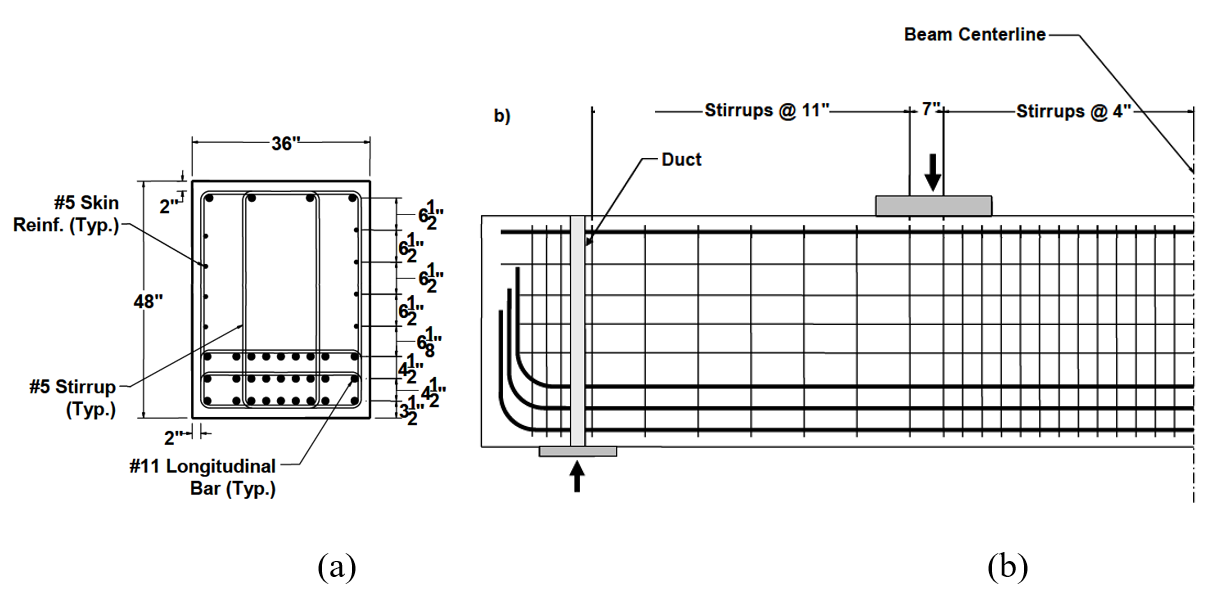 36"

2"

#5 Skin Reinf. (Typ.)

48"

#5 Stirrup (Typ.)

2"

#11 Longitudinal Bar (Typ.)

$6\frac{1}{2}$"
$6\frac{1}{2}$"
$6\frac{1}{2}$"
$6\frac{1}{2}$"
$6\frac{1}{8}$"
$4\frac{1}{2}$"
$4\frac{1}{2}$"
$3\frac{1}{2}$"

(a)

Beam Centerline

b)

Stirrups @ 11"

7"

Stirrups @ 4"

Duct

(b)