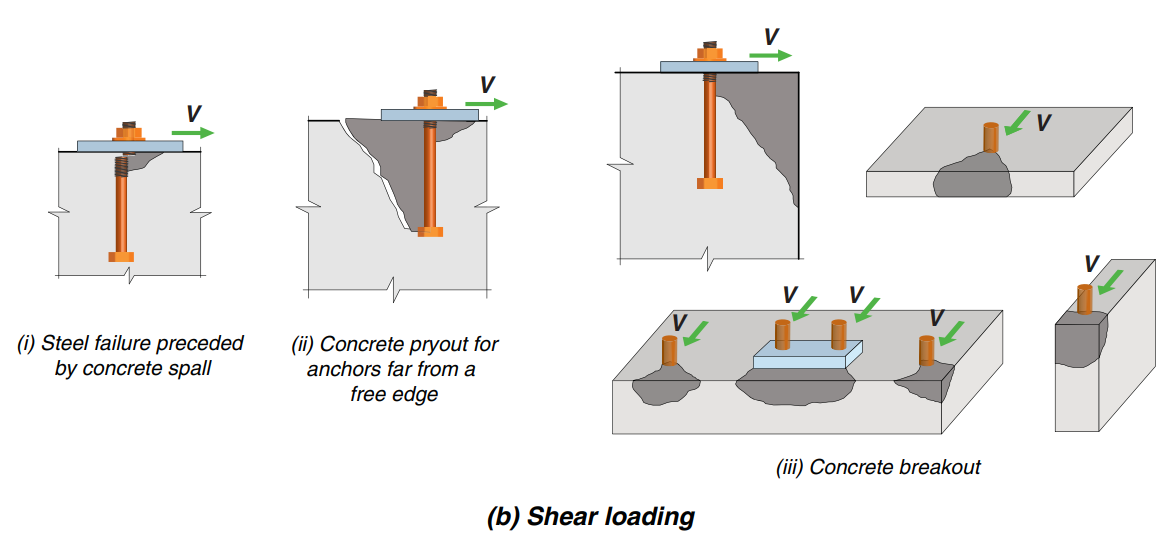 V

V

V

V

V

V

V

V

V

(i) Steel failure preceded by concrete spall

(ii) Concrete pryout for anchors far from a free edge

(iii) Concrete breakout

(b) Shear loading