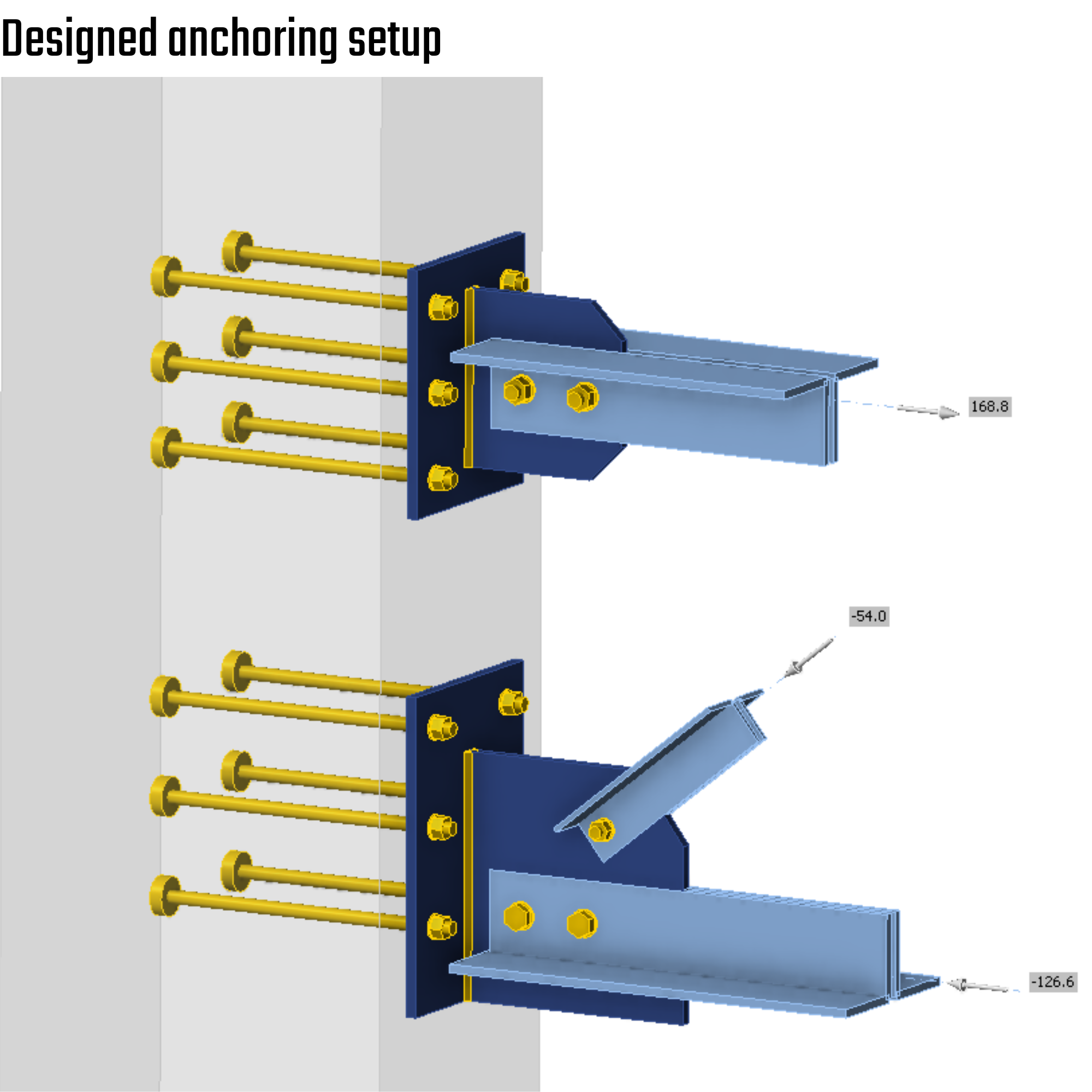 Designed anchoring setup

168.8

-54.0

-126.6