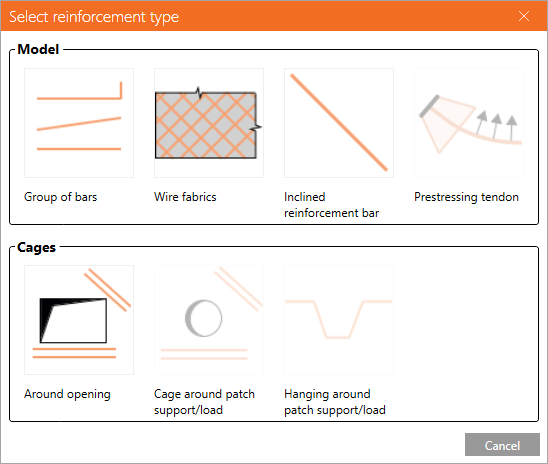 Select reinforcement type

Model

Group of bars

Wire fabrics

Inclined reinforcement bar

Prestressing tendon

Cages

Around opening

Cage around patch support/load

Hanging around patch support/load

Cancel