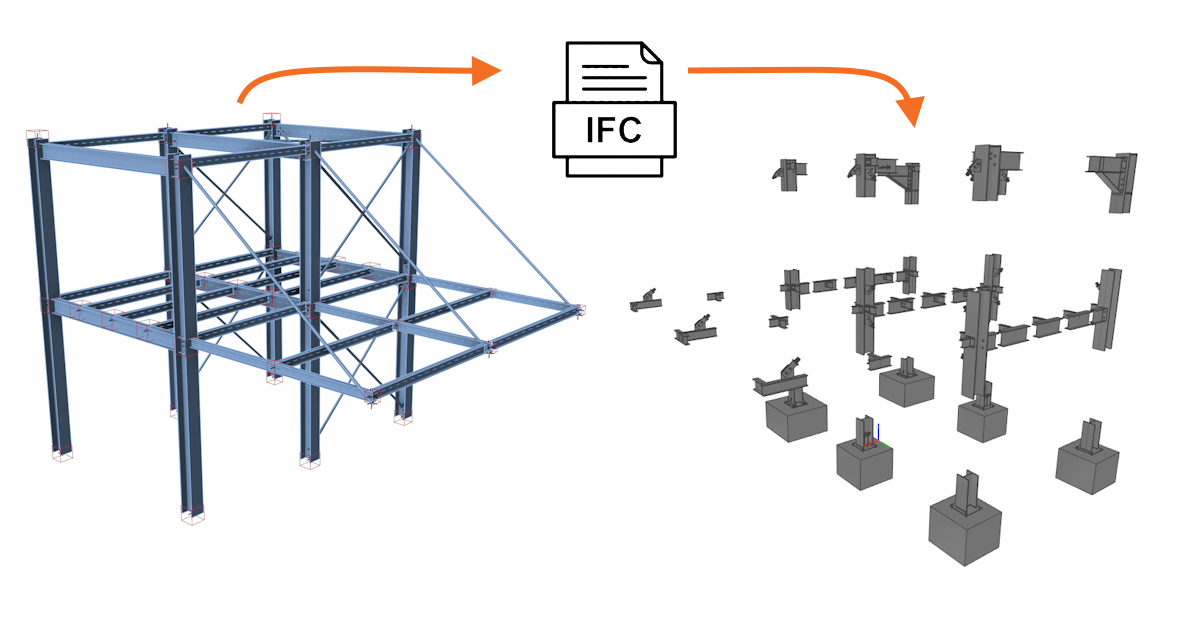 IFC