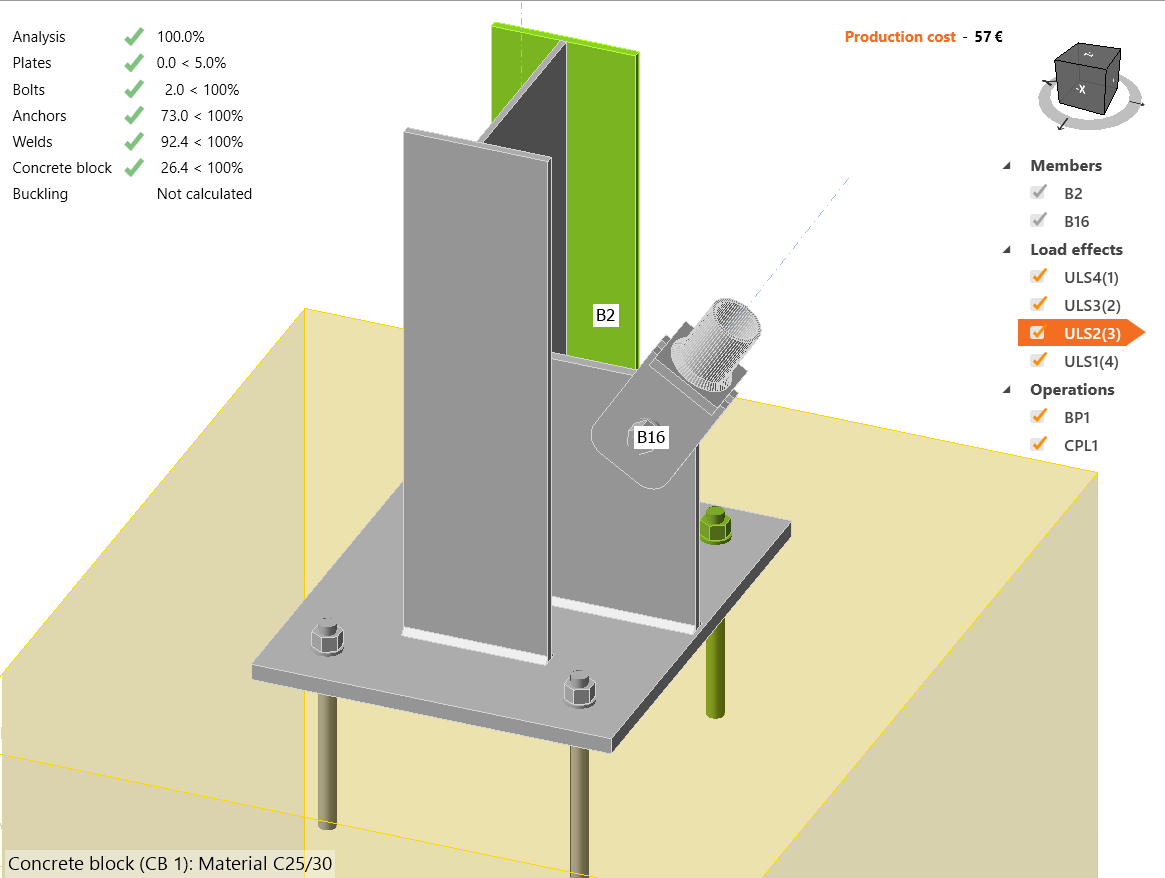 Analysis 100.0%
Plates 0.0 < 5.0%
Bolts 2.0 < 100%
Anchors 73.0 < 100%
Welds 92.4 < 100%
Concrete block 26.4 < 100%
Buckling Not calculated

Production cost - 57 €

-X

Members
B2
B16
Load effects
ULS4(1)
ULS3(2)
ULS2(3)
ULS1(4)
Operations
BP1
CPL1

B2

B16

Concrete block (CB 1): Material C25/30