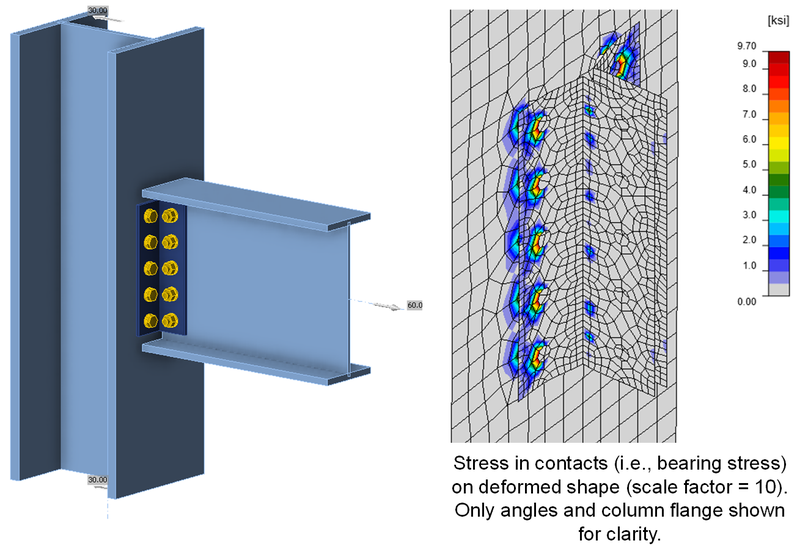 30.00

60.0

30.00

[ksi]

9.70
9.0
8.0
7.0
6.0
5.0
4.0
3.0
2.0
1.0
0.00

Stress in contacts (i.e., bearing stress) on deformed shape (scale factor = 10). Only angles and column flange shown for clarity.