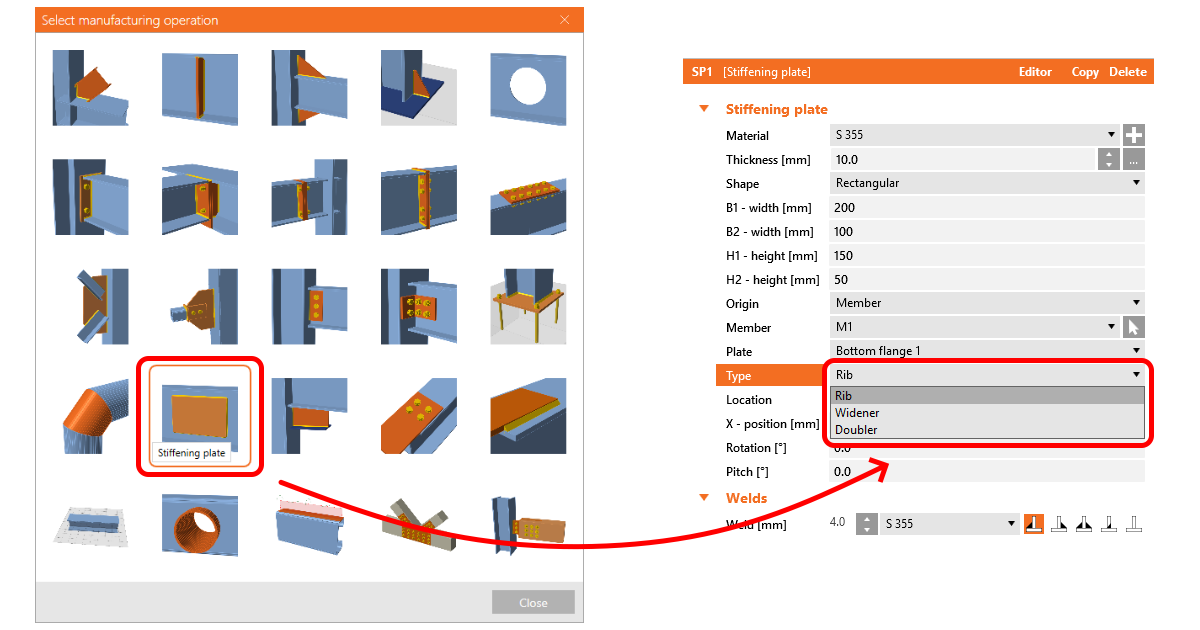 Select manufacturing operation

Stiffening plate

Close

SP1 [Stiffening plate] Editor Copy Delete

Stiffening plate

| | |
|---|---|
| Material | S 355 |
| Thickness [mm] | 10.0 |
| Shape | Rectangular |
| B1 - width [mm] | 200 |
| B2 - width [mm] | 100 |
| H1 - height [mm] | 150 |
| H2 - height [mm] | 50 |
| Origin | Member |
| Member | M1 |
| Plate | Bottom flange 1 |
| Type | Rib |
| Location | Rib |
| X - position [mm] | Widener |
| | Doubler |
| Rotation [°] | 0.0 |
| Pitch [°] | 0.0 |

Welds

Weld [mm] 4.0 S 355