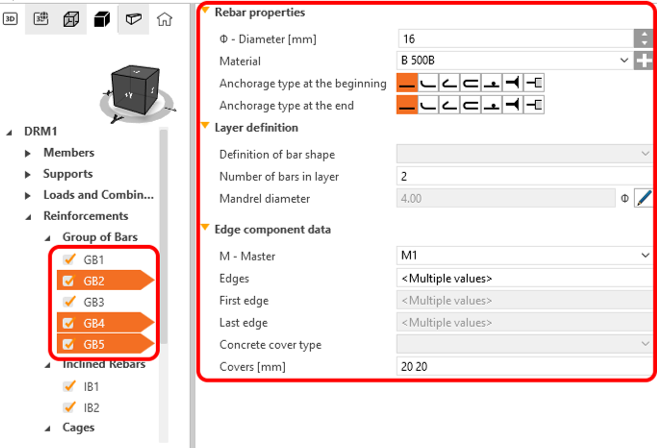 3D

+Y

DRM1
Members
Supports
Loads and Combin...
Reinforcements
Group of Bars
GB1
GB2
GB3
GB4
GB5
Inclined Rebars
IB1
IB2
Cages

Rebar properties
Φ - Diameter [mm] 16
Material B 500B
Anchorage type at the beginning
Anchorage type at the end
Layer definition
Definition of bar shape
Number of bars in layer 2
Mandrel diameter 4.00 Φ
Edge component data
M - Master M1
Edges <Multiple values>
First edge <Multiple values>
Last edge <Multiple values>
Concrete cover type
Covers [mm] 20 20