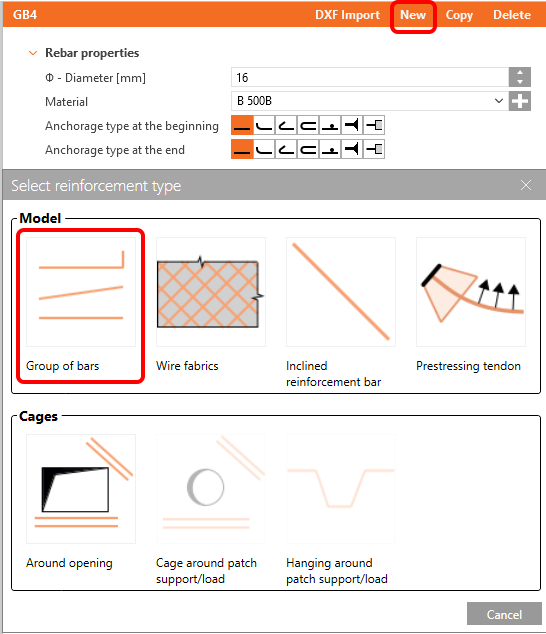 GB4 DXF Import New Copy Delete

Rebar properties

Φ - Diameter [mm] 16

Material B 500B

Anchorage type at the beginning

Anchorage type at the end

Select reinforcement type

Model

Group of bars

Wire fabrics

Inclined reinforcement bar

Prestressing tendon

Cages

Around opening

Cage around patch support/load

Hanging around patch support/load

Cancel