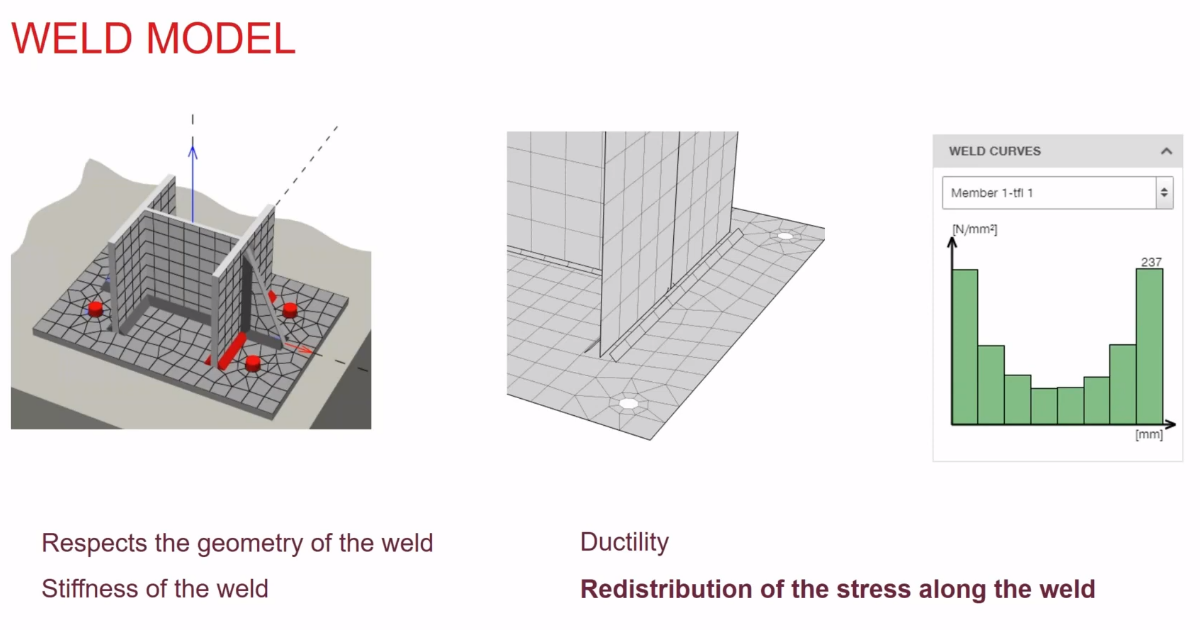 WELD MODEL

WELD CURVES

Member 1-tfl 1

[N/mm²]

237

[mm]

Respects the geometry of the weld

Stiffness of the weld

Ductility

Redistribution of the stress along the weld