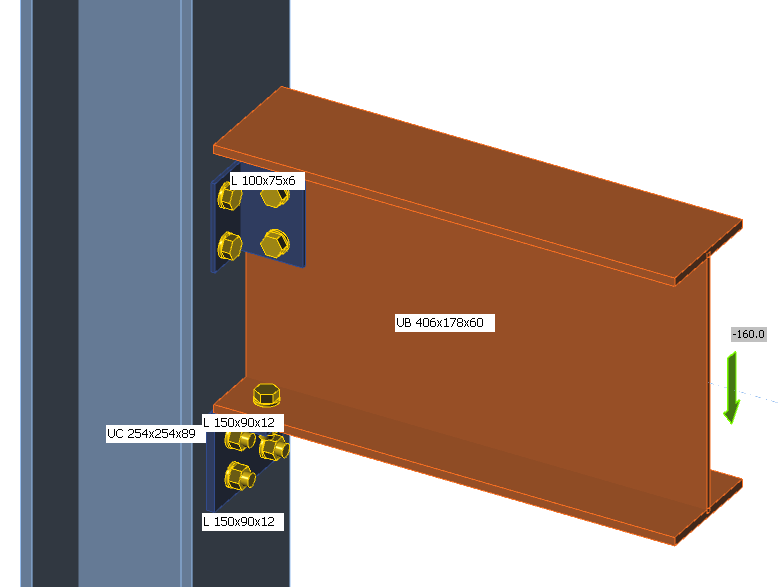 L 100x75x6

UB 406x178x60

-160.0

L 150x90x12

UC 254x254x89

L 150x90x12