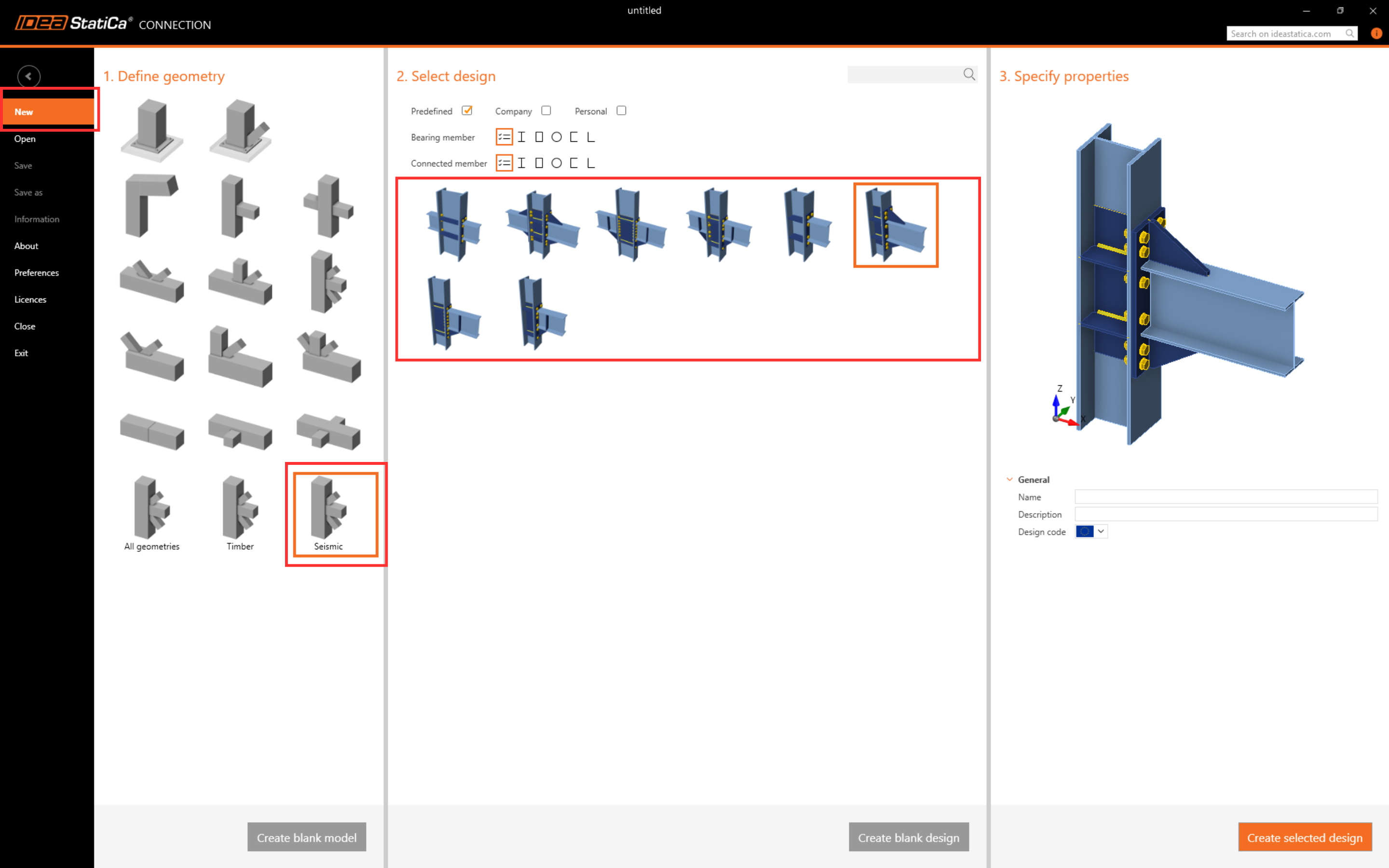 IDEA StatiCa® CONNECTION

untitled

Search on ideastatica.com

New
Open
Save
Save as
Information
About
Preferences
Licences
Close
Exit

1. Define geometry

All geometries
Timber
Seismic

Create blank model

2. Select design

Predefined
Company
Personal

Bearing member
Connected member

Create blank design

3. Specify properties

Z
Y
X

General
Name
Description
Design code

Create selected design