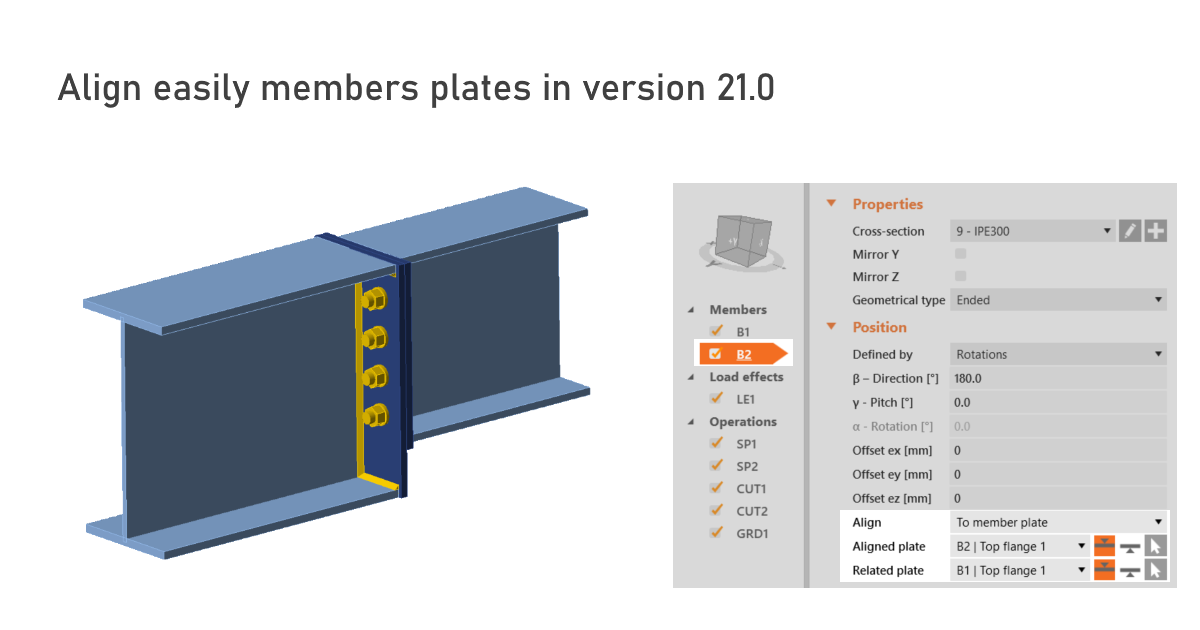 Align easily members plates in version 21.0

Members
B1
B2
Load effects
LE1
Operations
SP1
SP2
CUT1
CUT2
GRD1

Properties
Cross-section 9 - IPE300
Mirror Y
Mirror Z
Geometrical type Ended
Position
Defined by Rotations
β – Direction [°] 180.0
γ - Pitch [°] 0.0
α - Rotation [°] 0.0
Offset ex [mm] 0
Offset ey [mm] 0
Offset ez [mm] 0
Align To member plate
Aligned plate B2 | Top flange 1
Related plate B1 | Top flange 1