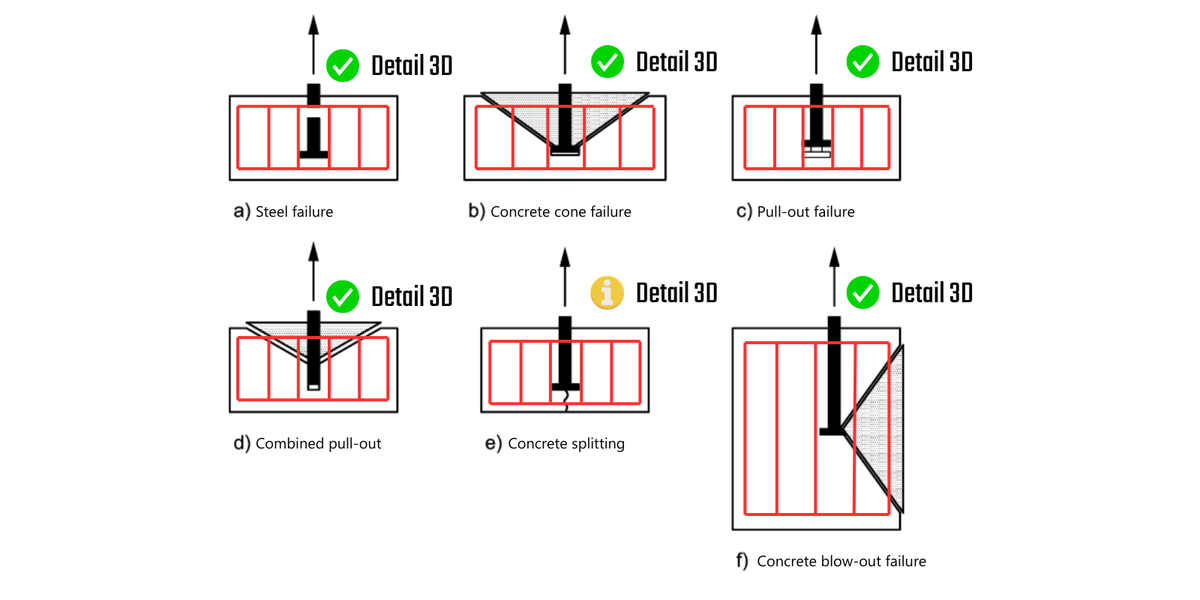 Detail 3D

a) Steel failure

Detail 3D

b) Concrete cone failure

Detail 3D

c) Pull-out failure

Detail 3D

d) Combined pull-out

Detail 3D

e) Concrete splitting

Detail 3D

f) Concrete blow-out failure