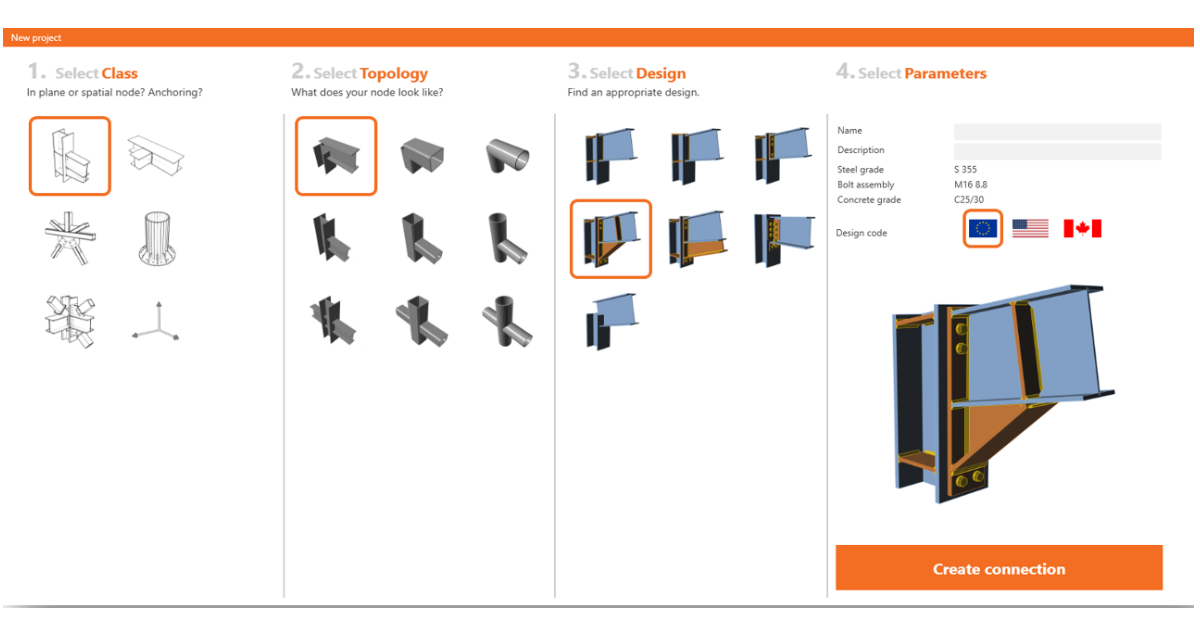 New project

1. Select Class
In plane or spatial node? Anchoring?

2. Select Topology
What does your node look like?

3. Select Design
Find an appropriate design.

4. Select Parameters

Name
Description
Steel grade S 355
Bolt assembly M16 8.8
Concrete grade C25/30
Design code

Create connection