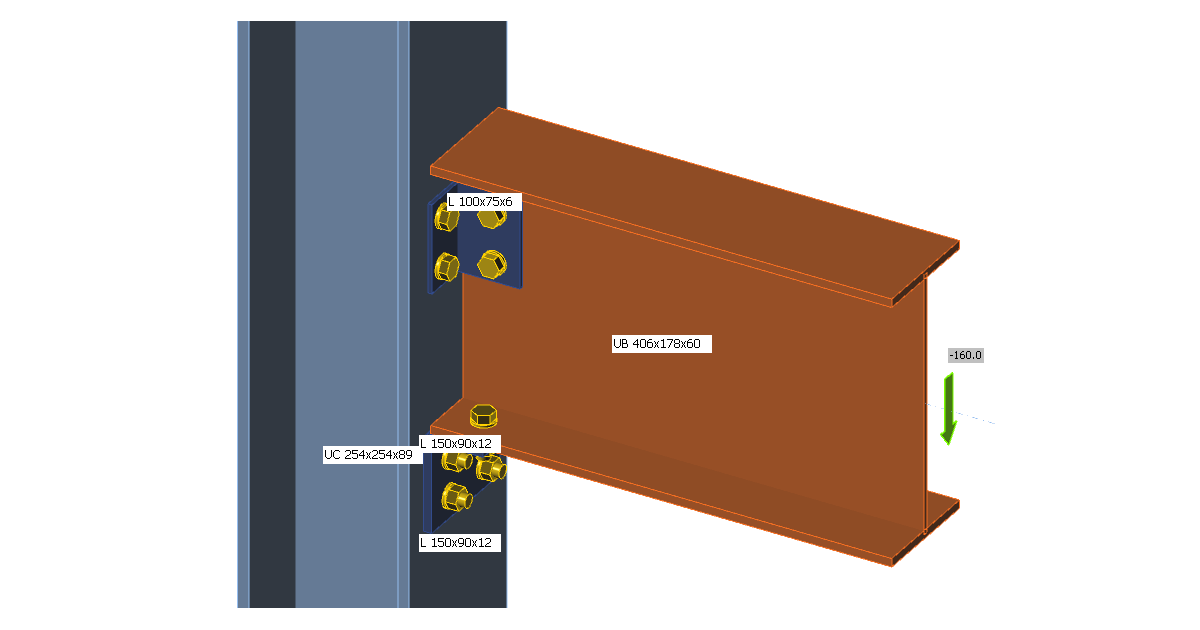 L 100x75x6

UB 406x178x60

-160.0

L 150x90x12

UC 254x254x89

L 150x90x12