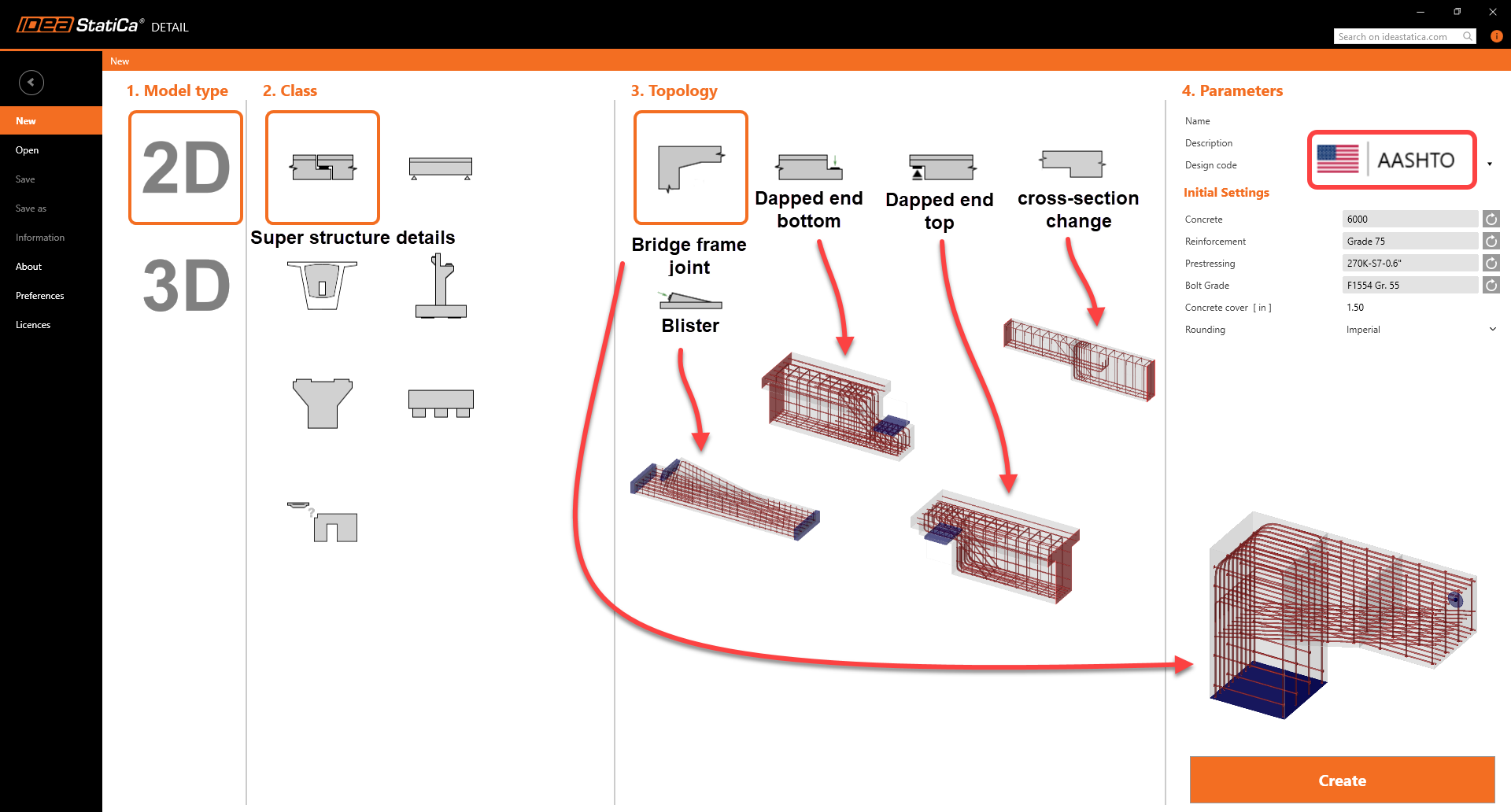 IDEA StatiCa® DETAIL

Search on ideastatica.com

New

New
Open
Save
Save as
Information
About
Preferences
Licences

1. Model type

2D

3D

2. Class

Super structure details

3. Topology

Bridge frame joint

Dapped end bottom

Dapped end top

cross-section change

Blister

4. Parameters

Name
Description
Design code

AASHTO

Initial Settings

Concrete 6000
Reinforcement Grade 75
Prestressing 270K-S7-0.6"
Bolt Grade F1554 Gr. 55
Concrete cover [ in ] 1.50
Rounding Imperial

Create