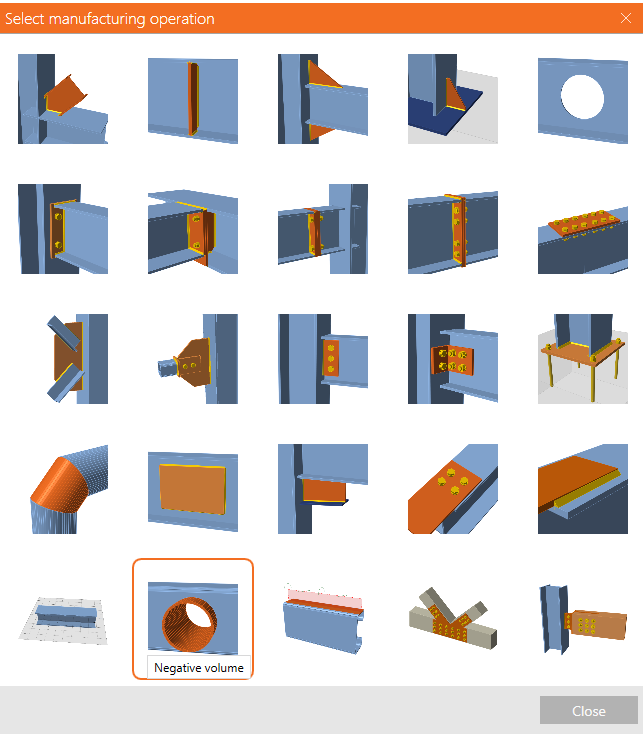 Select manufacturing operation

Negative volume

Close