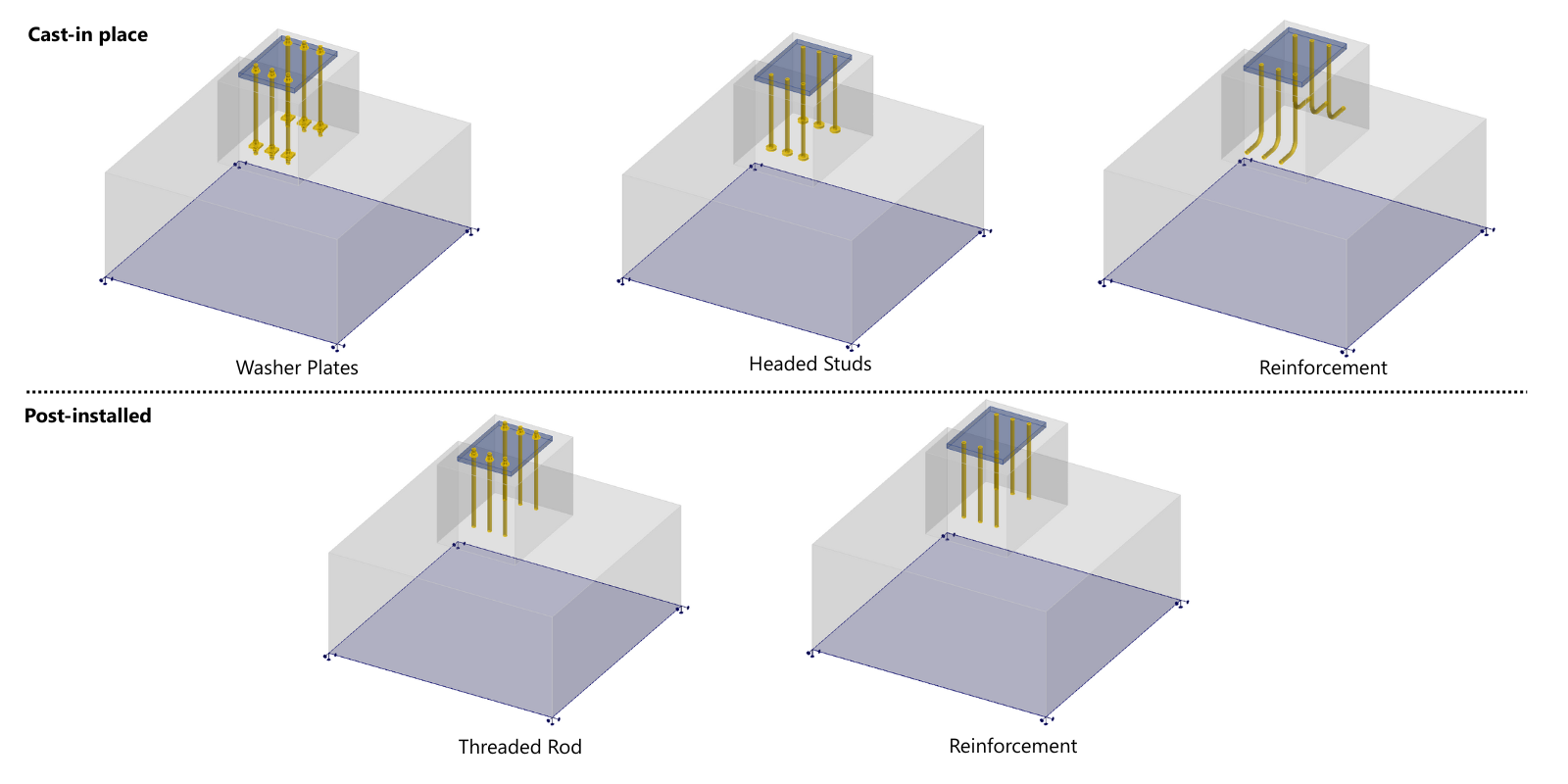 Cast-in place

Washer Plates

Headed Studs

Reinforcement

Post-installed

Threaded Rod

Reinforcement