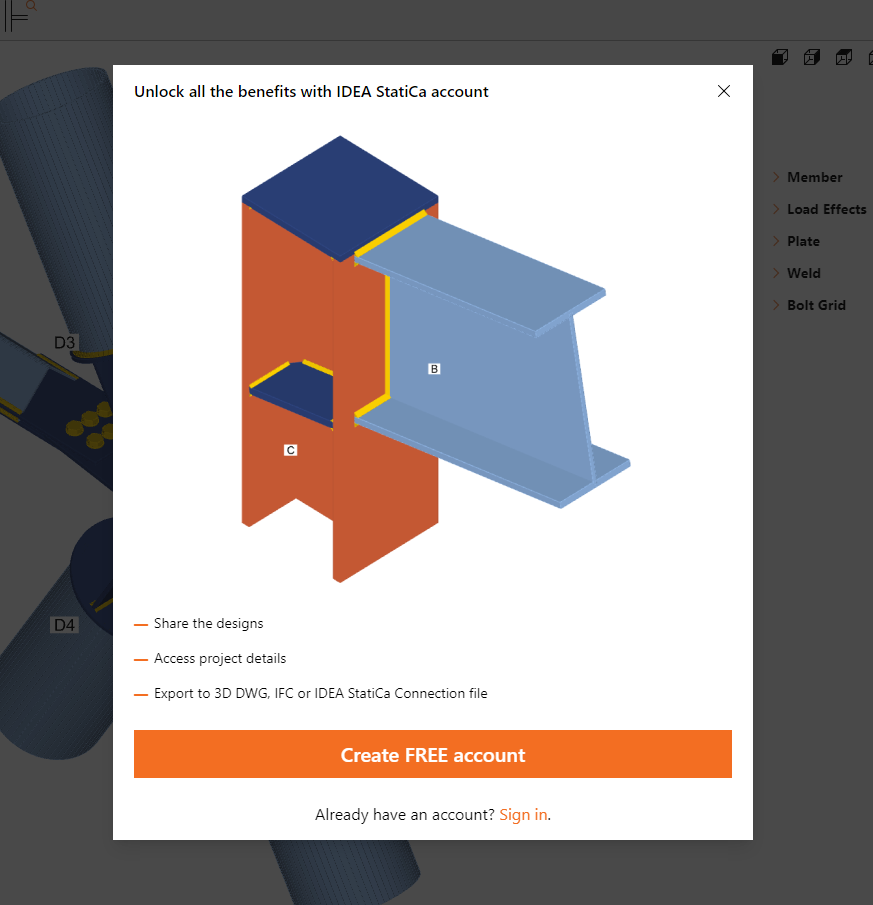 Unlock all the benefits with IDEA StatiCa account

B

C

— Share the designs

— Access project details

— Export to 3D DWG, IFC or IDEA StatiCa Connection file

Create FREE account

Already have an account? Sign in.

D3

D4

Member

Load Effects

Plate

Weld

Bolt Grid