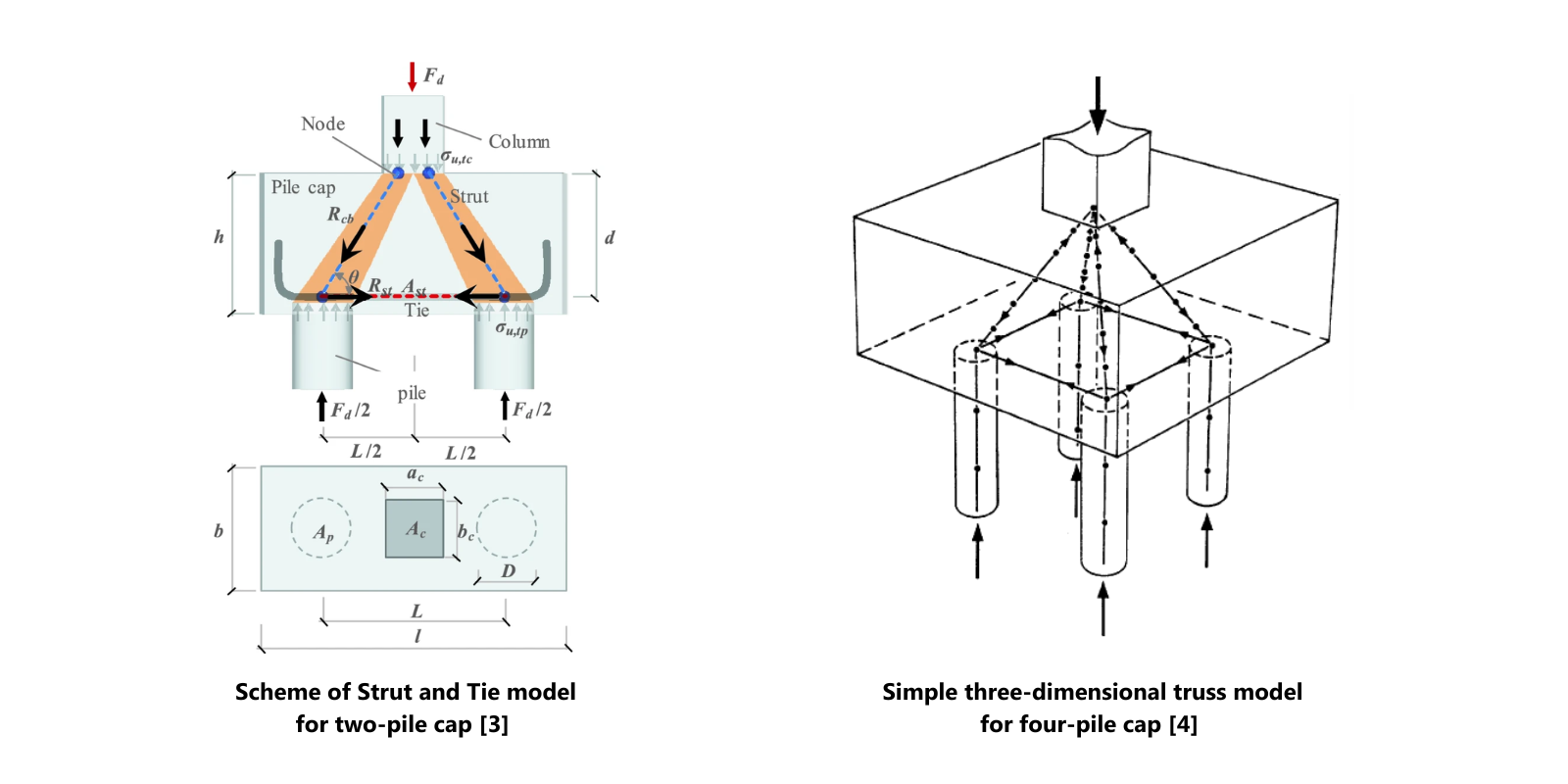 $F_d$

Node

Column

$\sigma_{u,tc}$

Pile cap

Strut

$R_{cb}$

$h$

$d$

$\theta$

$R_{st}$ $A_{st}$

Tie

$\sigma_{u,tp}$

pile

$F_d/2$

$F_d/2$

$L/2$

$L/2$

$a_c$

$b$

$A_p$

$A_c$

$b_c$

$D$

$L$

$l$

Scheme of Strut and Tie model for two-pile cap [3]

Simple three-dimensional truss model for four-pile cap [4]