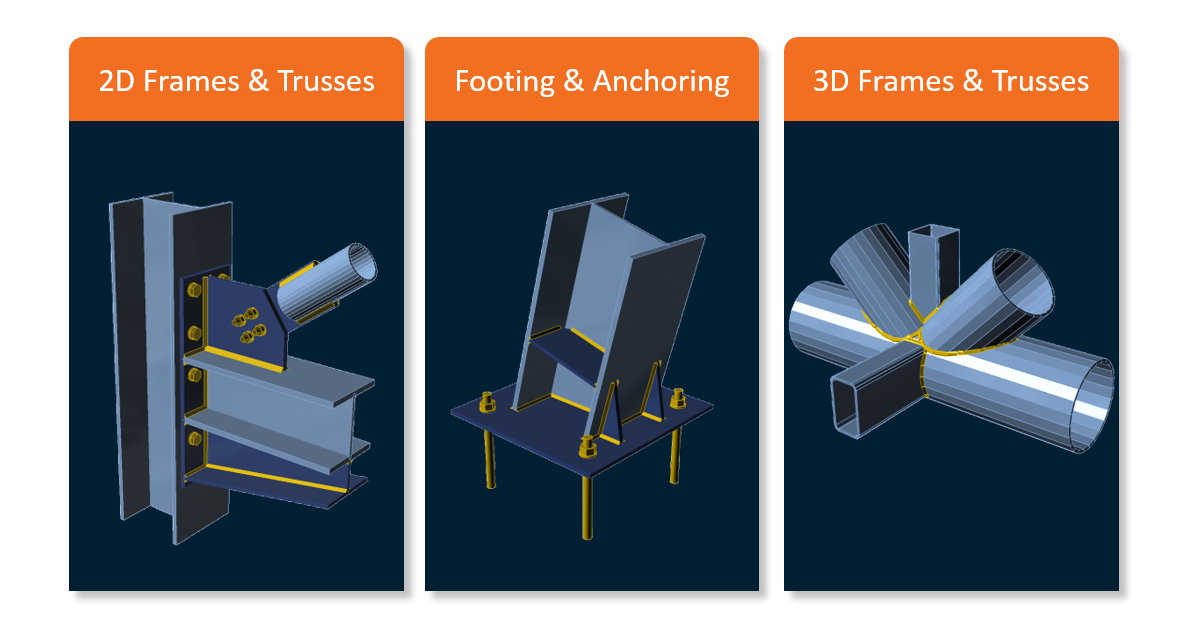 2D Frames & Trusses

Footing & Anchoring

3D Frames & Trusses