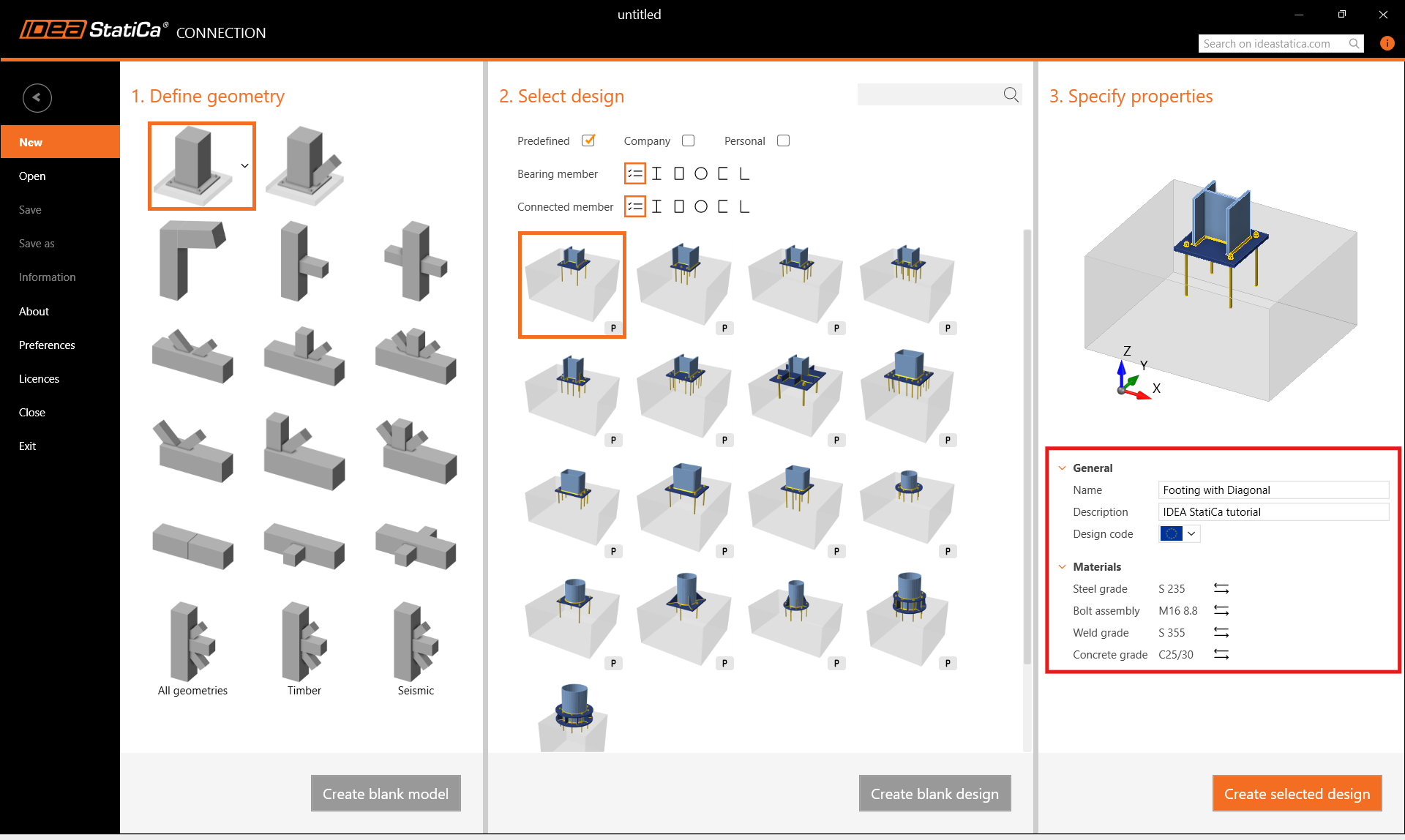 IDEA StatiCa® CONNECTION

untitled

Search on ideastatica.com

New
Open
Save
Save as
Information
About
Preferences
Licences
Close
Exit

1. Define geometry

All geometries
Timber
Seismic

Create blank model

2. Select design

Predefined
Company
Personal

Bearing member
Connected member

P
P
P
P
P
P
P
P
P
P
P
P
P
P
P
P

Create blank design

3. Specify properties

Z
Y
X

General
Name Footing with Diagonal
Description IDEA StatiCa tutorial
Design code

Materials
Steel grade S 235
Bolt assembly M16 8.8
Weld grade S 355
Concrete grade C25/30

Create selected design