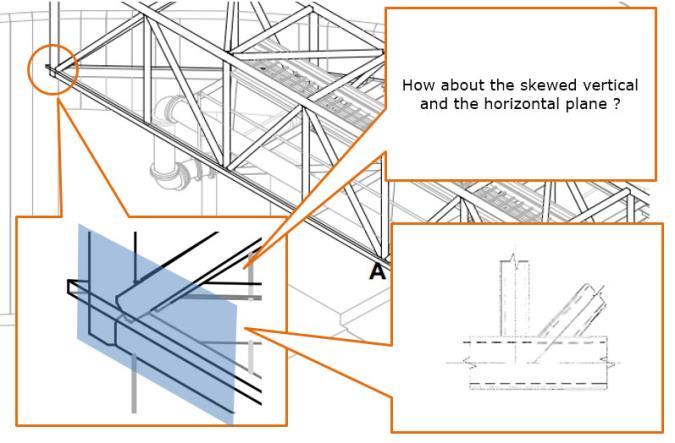 How about the skewed vertical and the horizontal plane ?

A