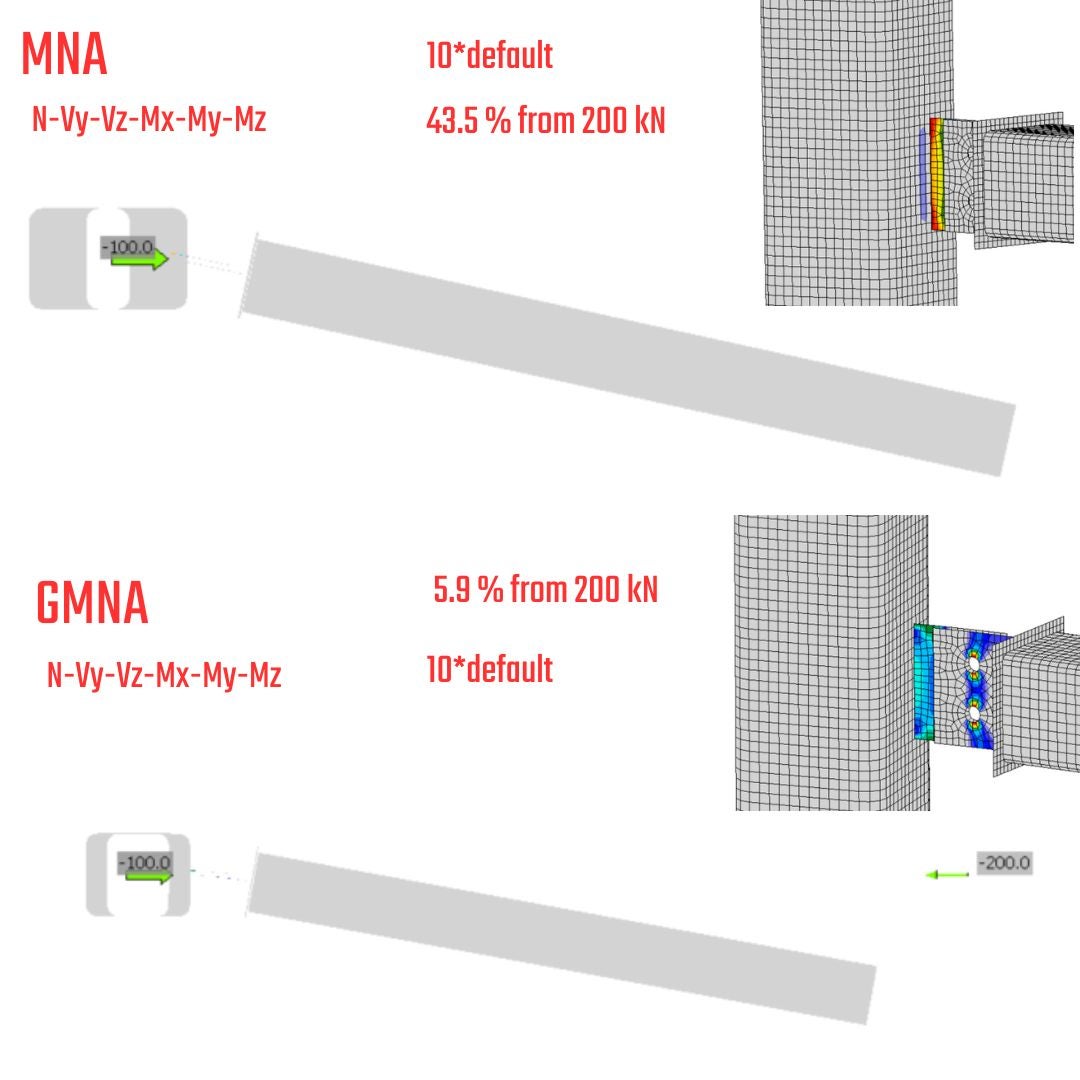 MNA

N-Vy-Vz-Mx-My-Mz

10*default

43.5 % from 200 kN

-100.0

GMNA

N-Vy-Vz-Mx-My-Mz

5.9 % from 200 kN

10*default

-100.0

-200.0