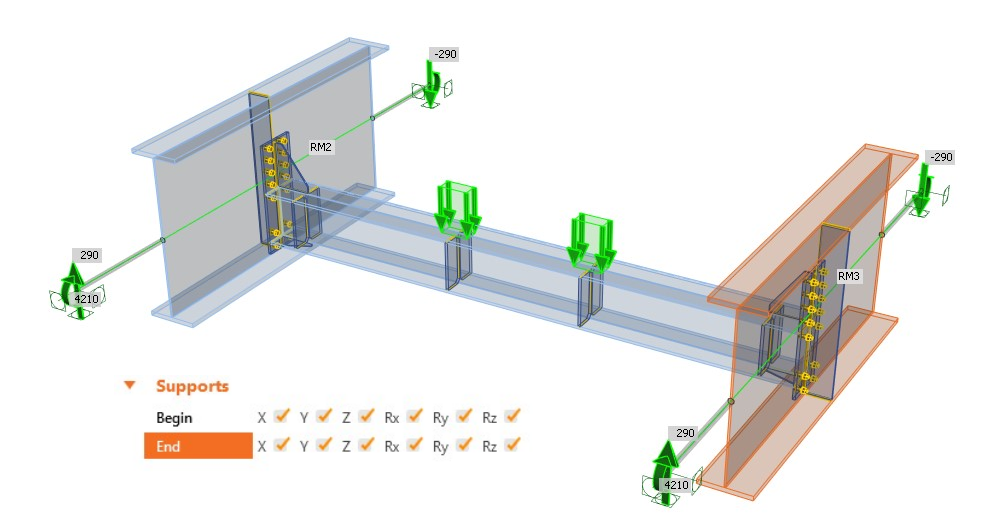 -290
RM2
-290
290
4210
RM3
Supports
Begin X Y Z Rx Ry Rz
End X Y Z Rx Ry Rz
290
4210