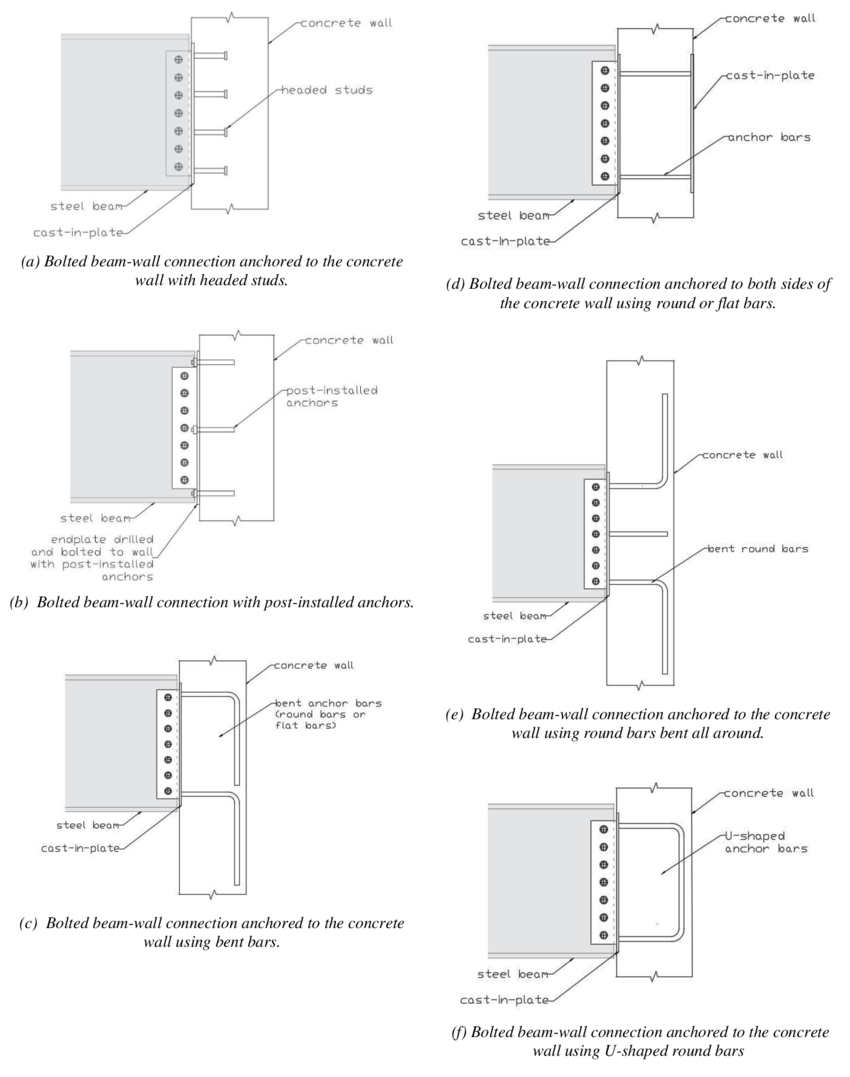 concrete wall

headed studs

steel beam

cast-in-plate

(a) Bolted beam-wall connection anchored to the concrete wall with headed studs.

concrete wall

post-installed anchors

steel beam

endplate drilled and bolted to wall with post-installed anchors

(b) Bolted beam-wall connection with post-installed anchors.

concrete wall

bent anchor bars (round bars or flat bars)

steel beam

cast-in-plate

(c) Bolted beam-wall connection anchored to the concrete wall using bent bars.

concrete wall

cast-in-plate

anchor bars

steel beam

cast-in-plate

(d) Bolted beam-wall connection anchored to both sides of the concrete wall using round or flat bars.

concrete wall

bent round bars

steel beam

cast-in-plate

(e) Bolted beam-wall connection anchored to the concrete wall using round bars bent all around.

concrete wall

U-shaped anchor bars

steel beam

cast-in-plate

(f) Bolted beam-wall connection anchored to the concrete wall using U-shaped round bars