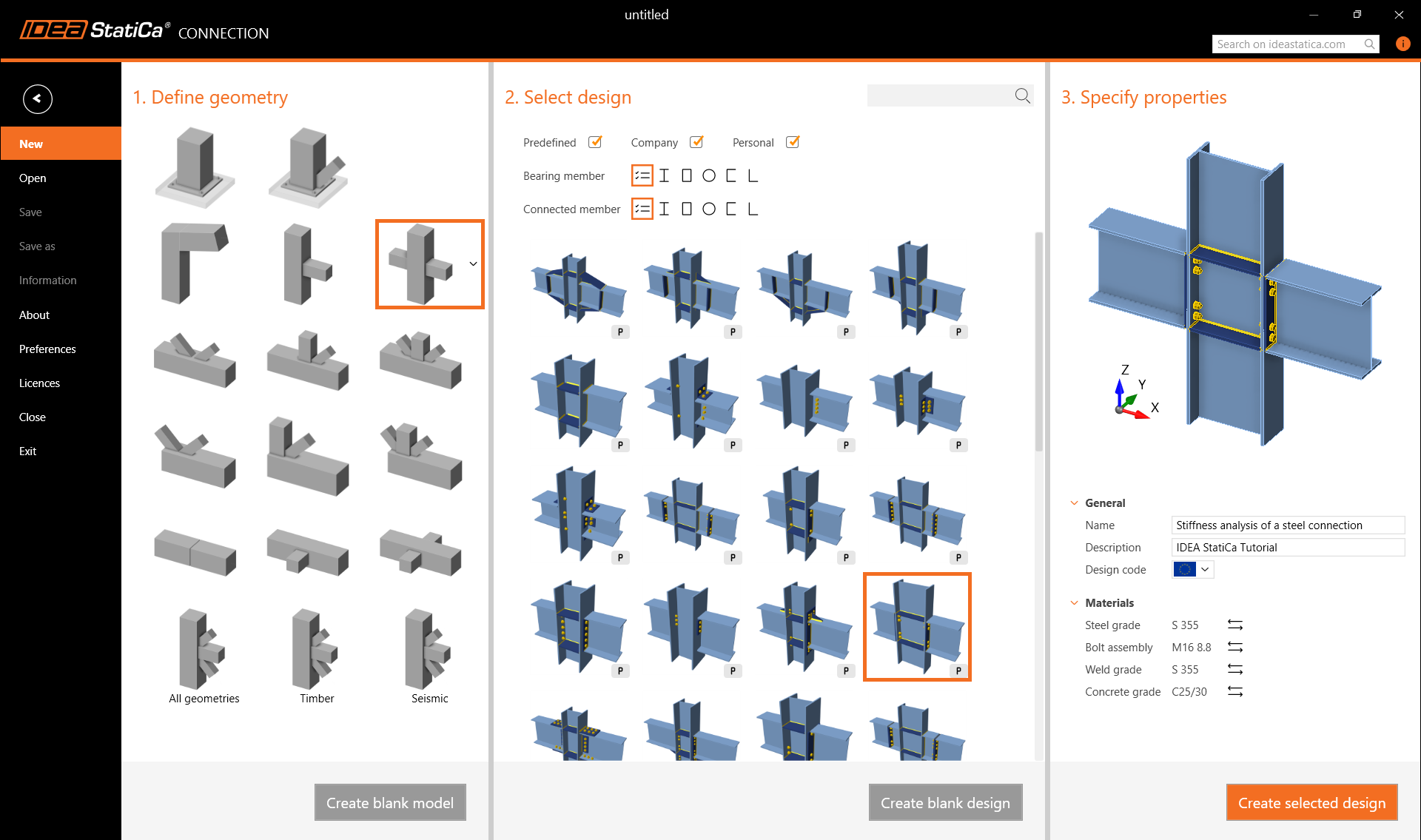 IDEA StatiCa® CONNECTION

untitled

Search on ideastatica.com

New
Open
Save
Save as
Information
About
Preferences
Licences
Close
Exit

1. Define geometry

All geometries
Timber
Seismic

Create blank model

2. Select design

Predefined
Company
Personal

Bearing member
Connected member

P P P P
P P P P
P P P P
P P P P

Create blank design

3. Specify properties

Z
Y
X

General
Name Stiffness analysis of a steel connection
Description IDEA StatiCa Tutorial
Design code

Materials
Steel grade S 355
Bolt assembly M16 8.8
Weld grade S 355
Concrete grade C25/30

Create selected design