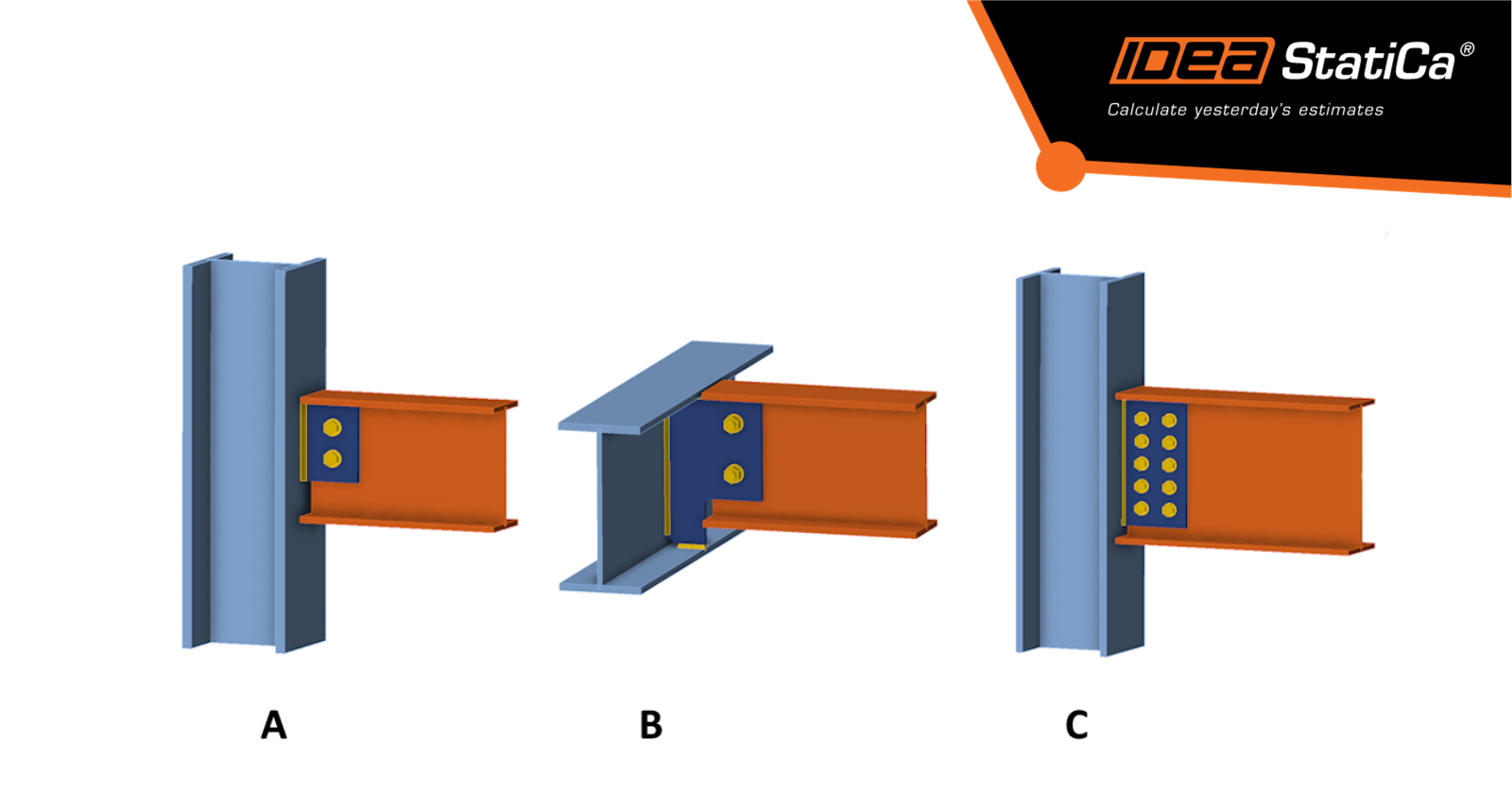 IDEA StatiCa®
Calculate yesterday's estimates

A

B

C