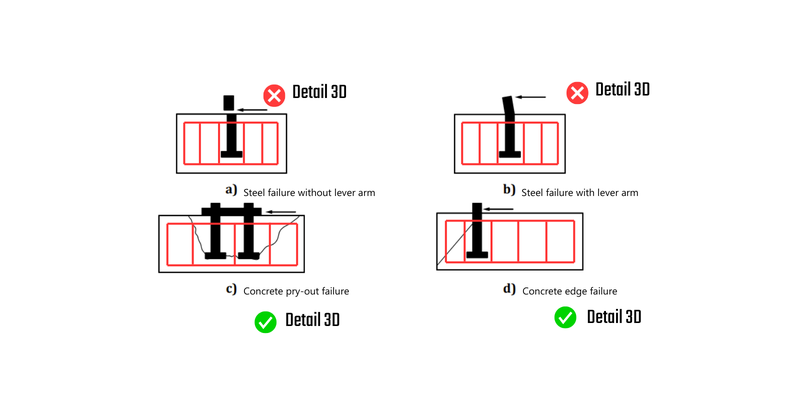 Detail 3D

a) Steel failure without lever arm

Detail 3D

b) Steel failure with lever arm

c) Concrete pry-out failure

Detail 3D

d) Concrete edge failure

Detail 3D